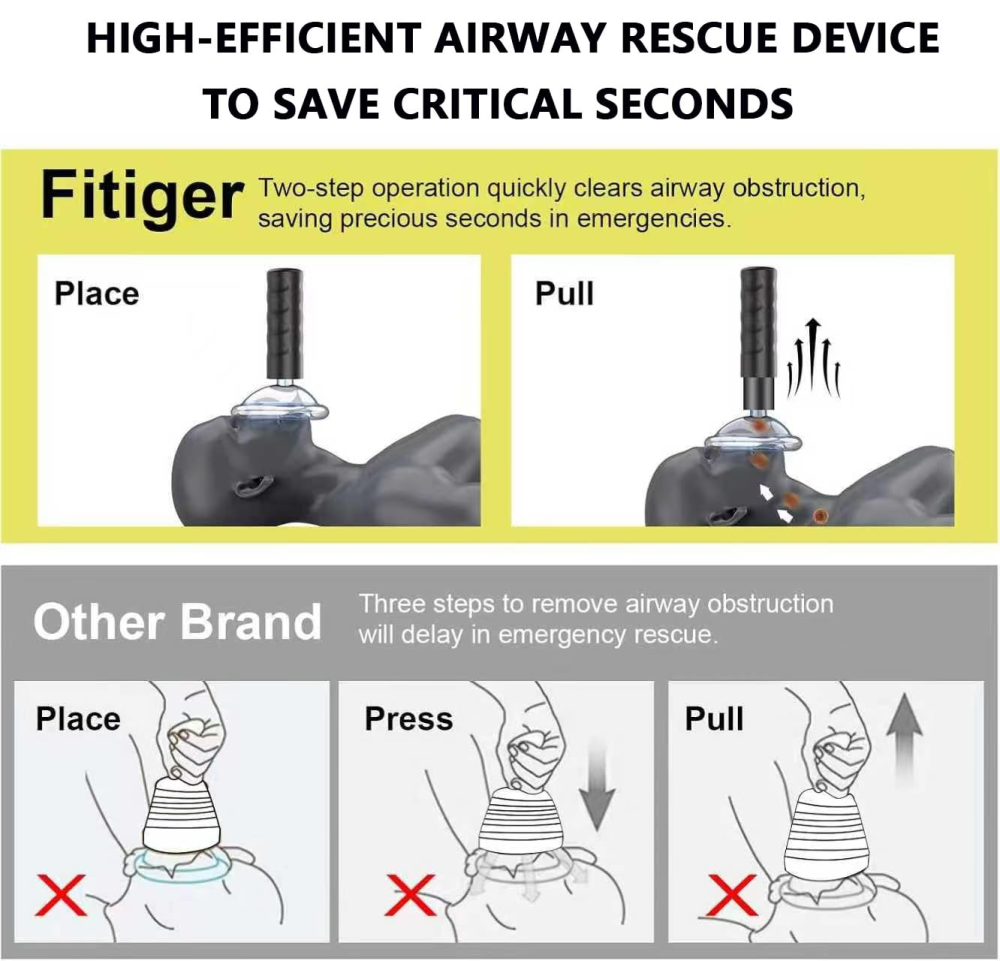 HIGH-EFFICIENT AIRWAY RESCUE DEVICE TO SAVE CRITICAL SECONDS

Fitiger Two-step operation quickly clears airway obstruction, saving precious seconds in emergencies.

Place

Pull

Other Brand Three steps to remove airway obstruction will delay in emergency rescue.

Place

Press

Pull