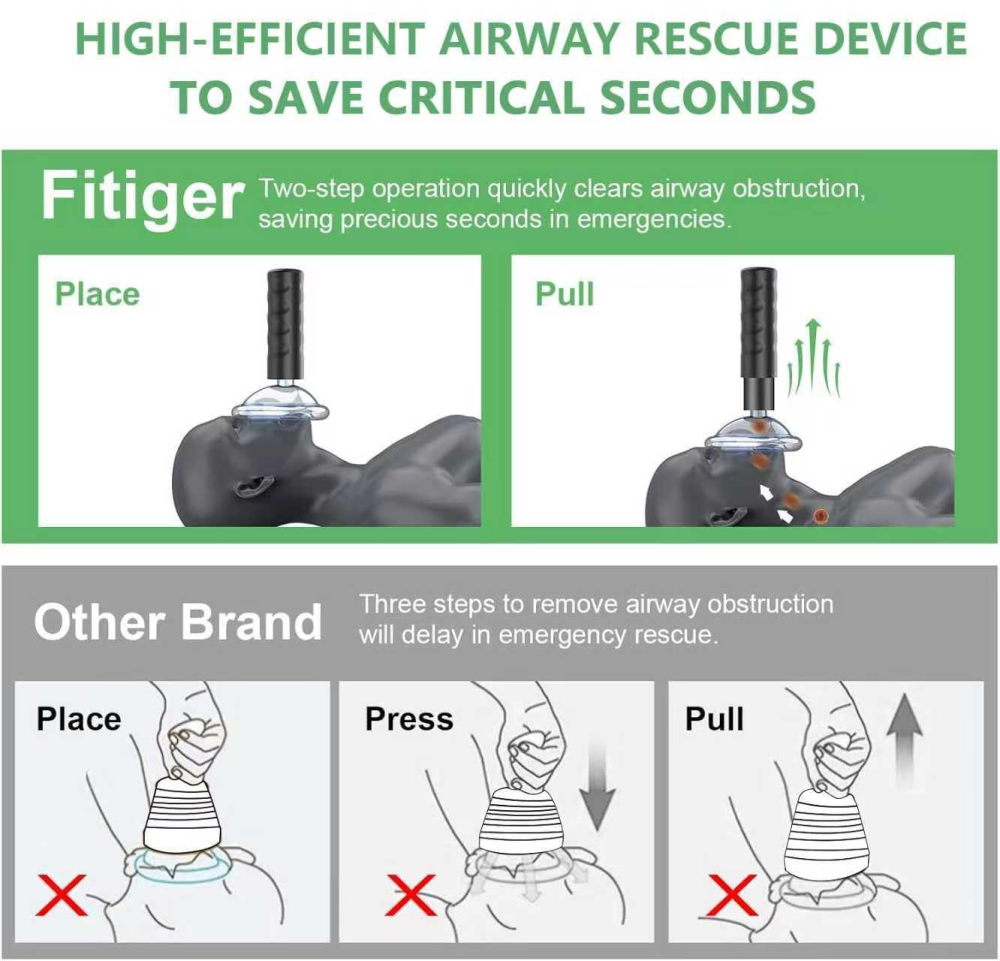 HIGH-EFFICIENT AIRWAY RESCUE DEVICE TO SAVE CRITICAL SECONDS

Fitiger Two-step operation quickly clears airway obstruction, saving precious seconds in emergencies.

Place

Pull

Other Brand Three steps to remove airway obstruction will delay in emergency rescue.

Place

Press

Pull