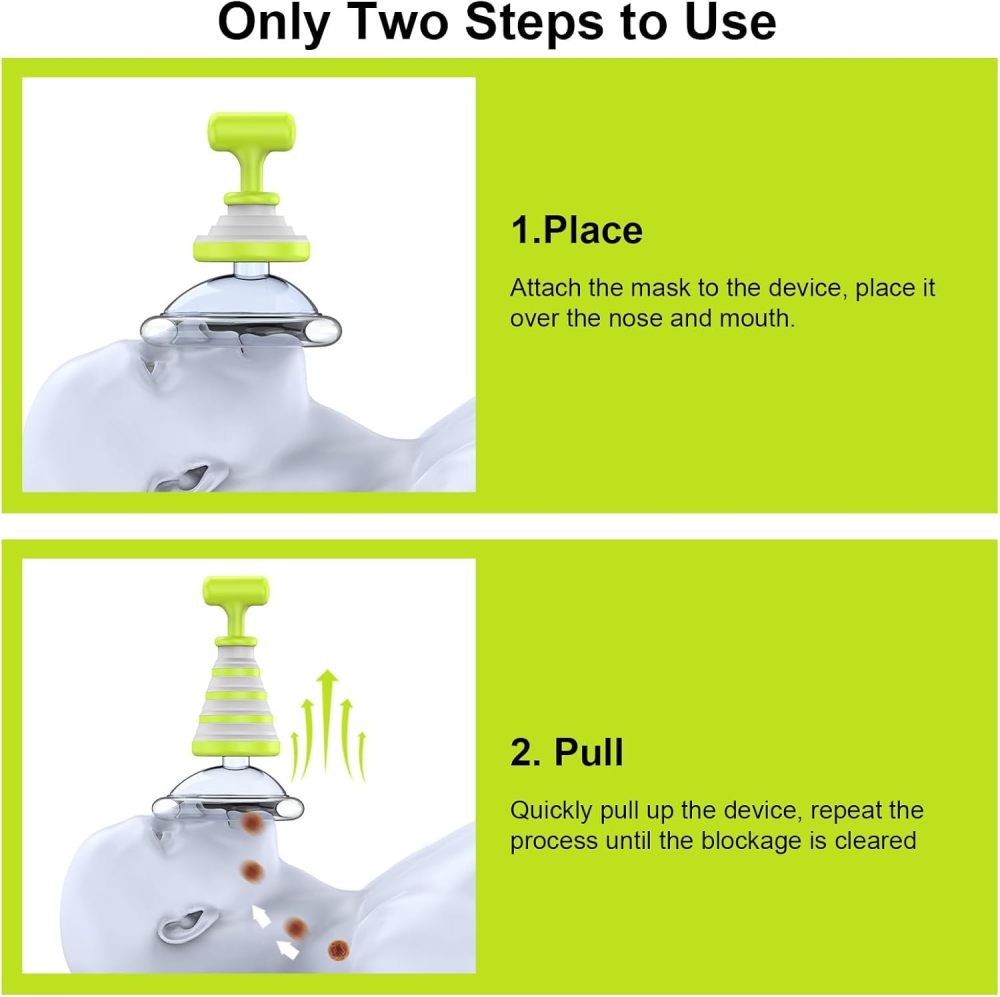 Only Two Steps to Use

1.Place

Attach the mask to the device, place it over the nose and mouth.

2. Pull

Quickly pull up the device, repeat the process until the blockage is cleared