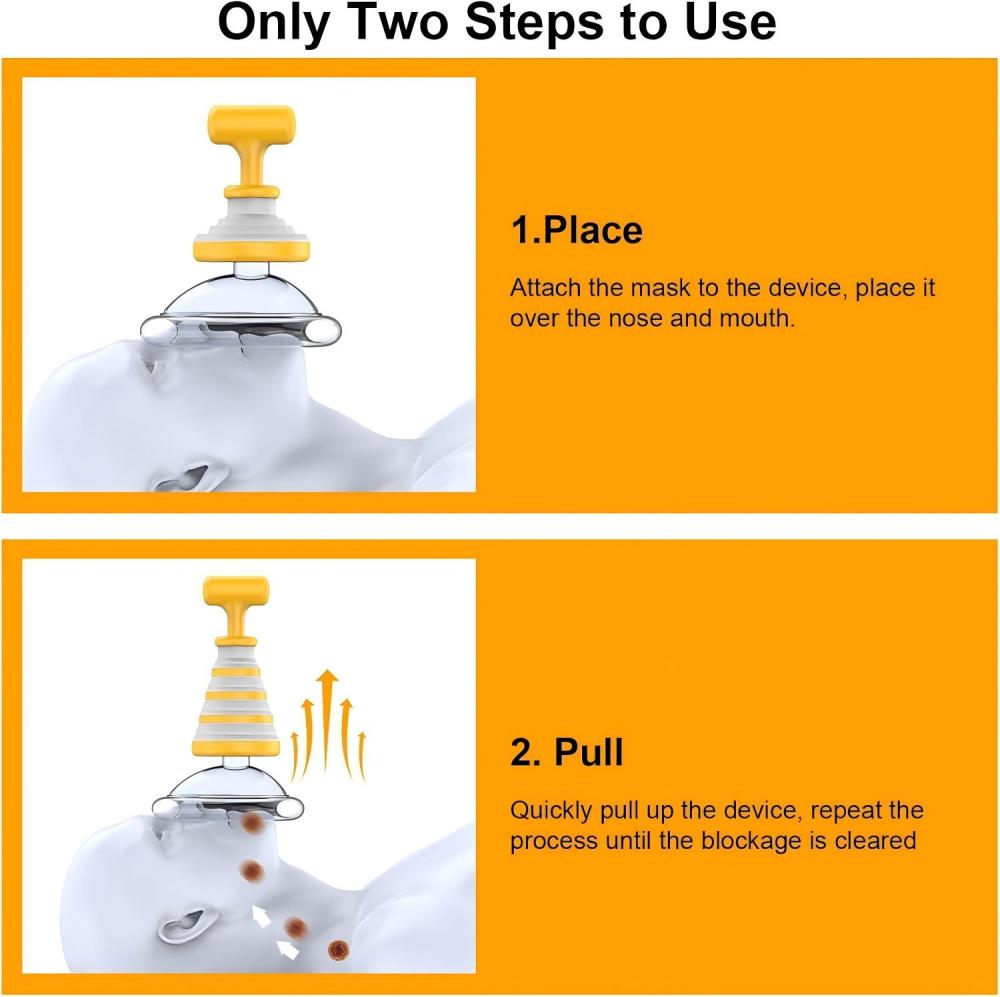 Only Two Steps to Use

1.Place

Attach the mask to the device, place it over the nose and mouth.

2. Pull

Quickly pull up the device, repeat the process until the blockage is cleared