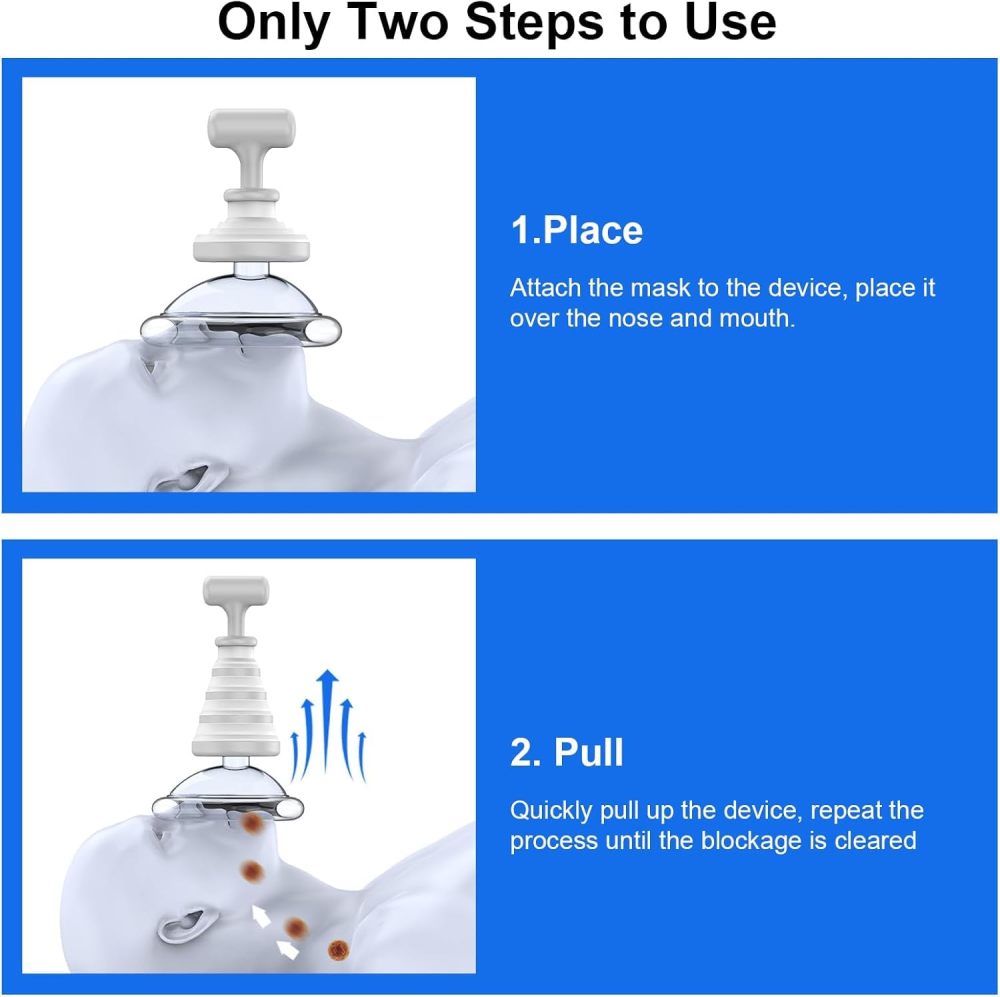 Only Two Steps to Use

1.Place

Attach the mask to the device, place it over the nose and mouth.

2. Pull

Quickly pull up the device, repeat the process until the blockage is cleared