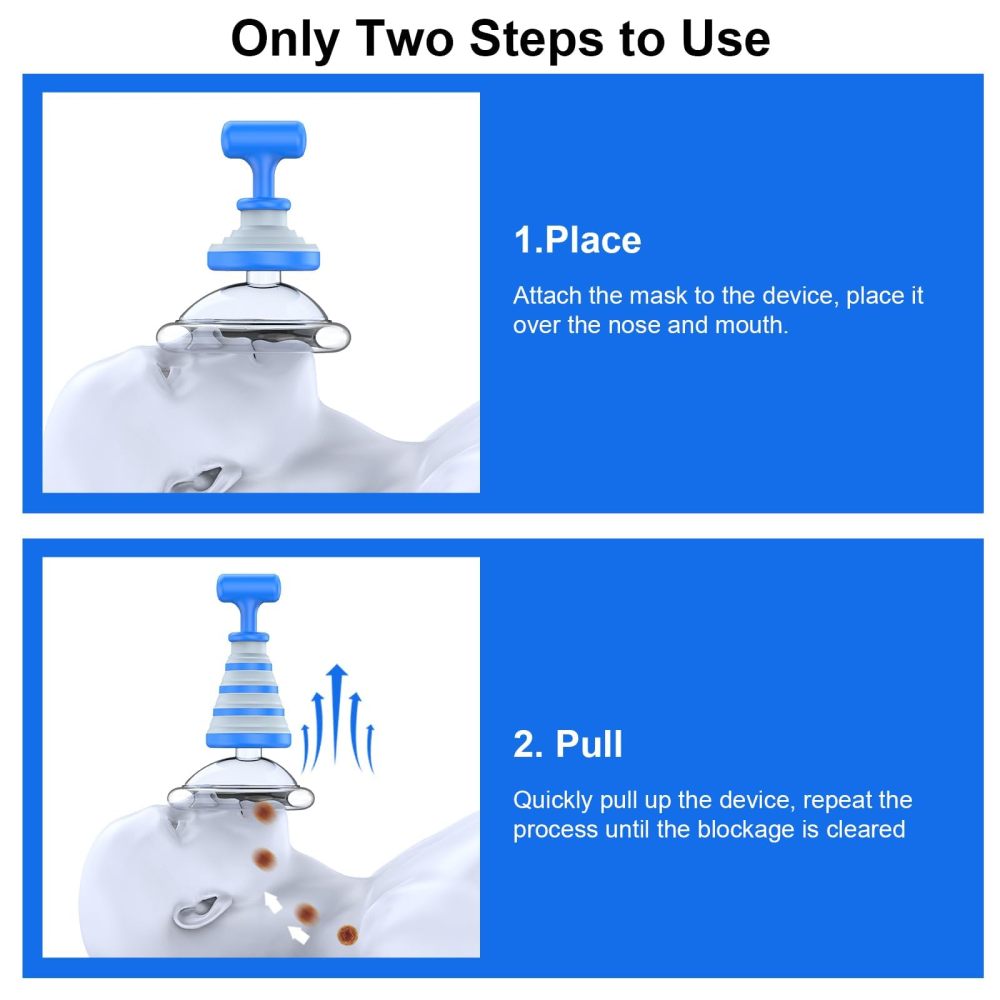 Only Two Steps to Use

1.Place

Attach the mask to the device, place it over the nose and mouth.

2. Pull

Quickly pull up the device, repeat the process until the blockage is cleared