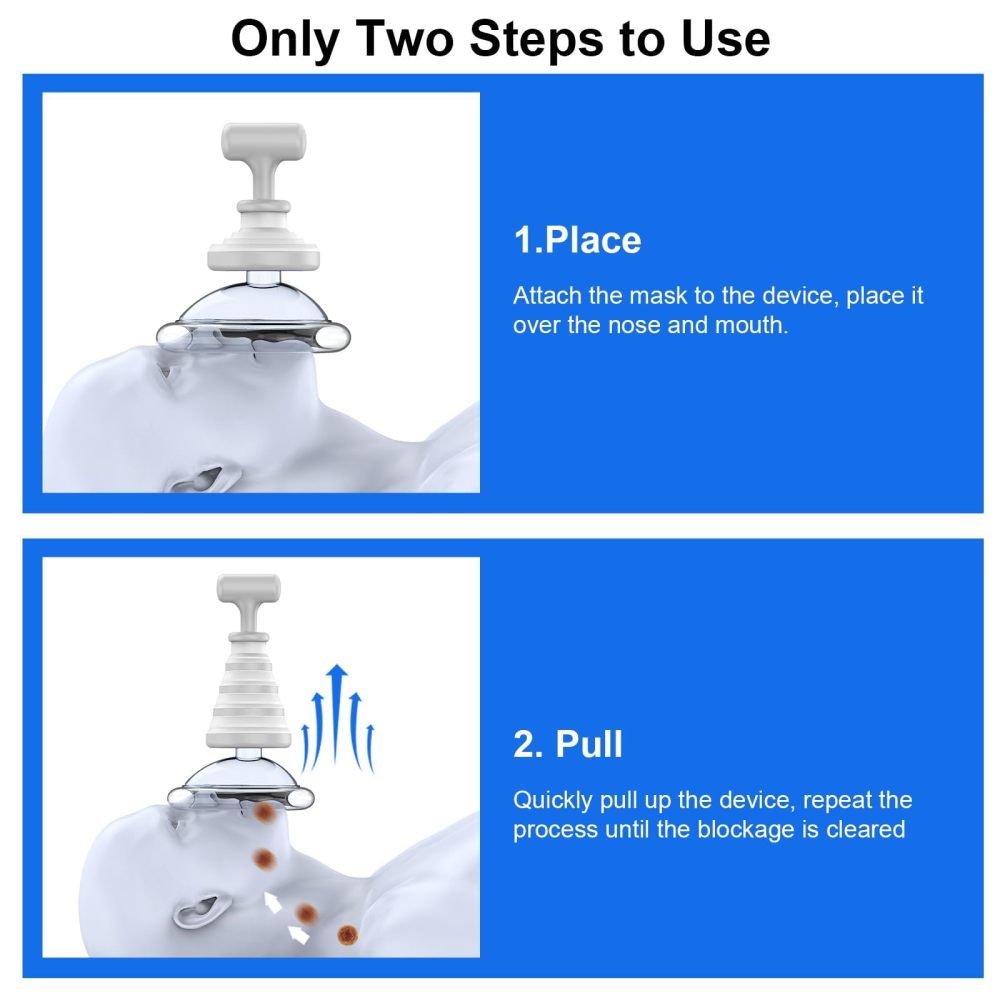 Only Two Steps to Use

1.Place

Attach the mask to the device, place it over the nose and mouth.

2. Pull

Quickly pull up the device, repeat the process until the blockage is cleared