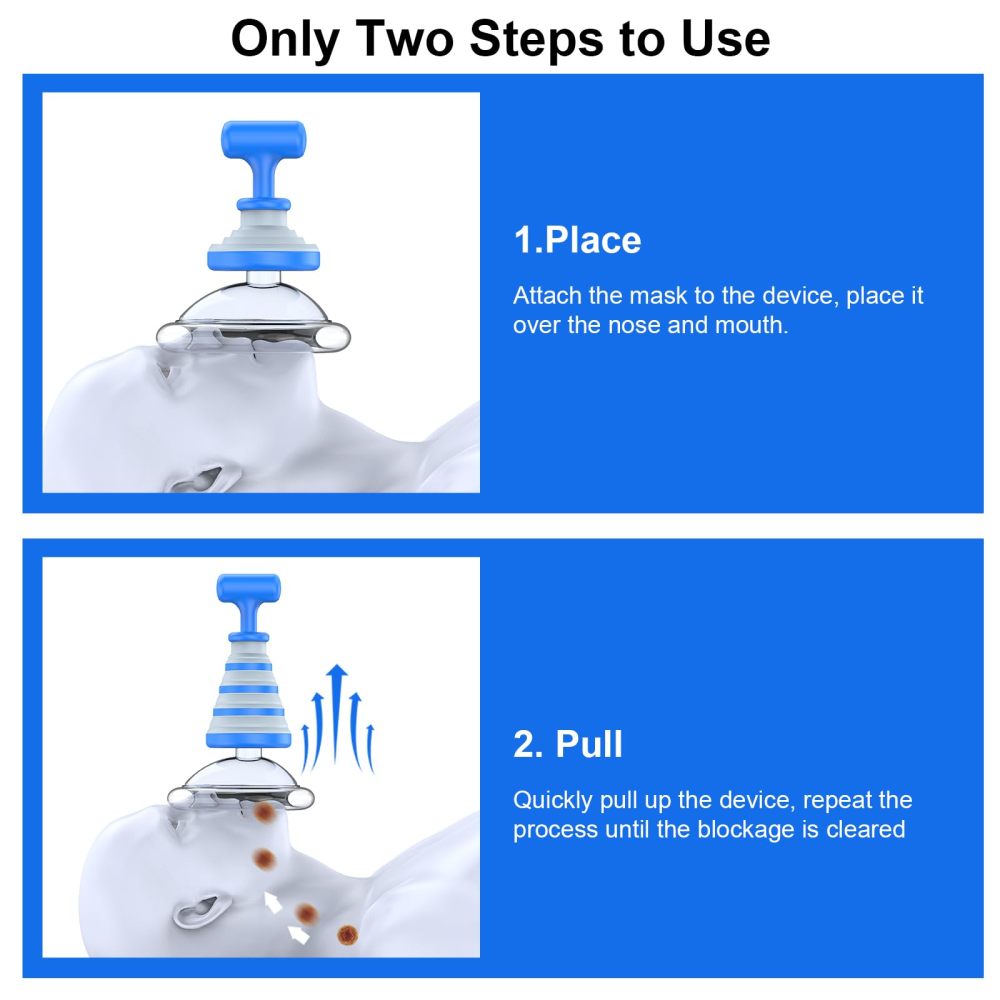 Only Two Steps to Use

1.Place

Attach the mask to the device, place it over the nose and mouth.

2. Pull

Quickly pull up the device, repeat the process until the blockage is cleared