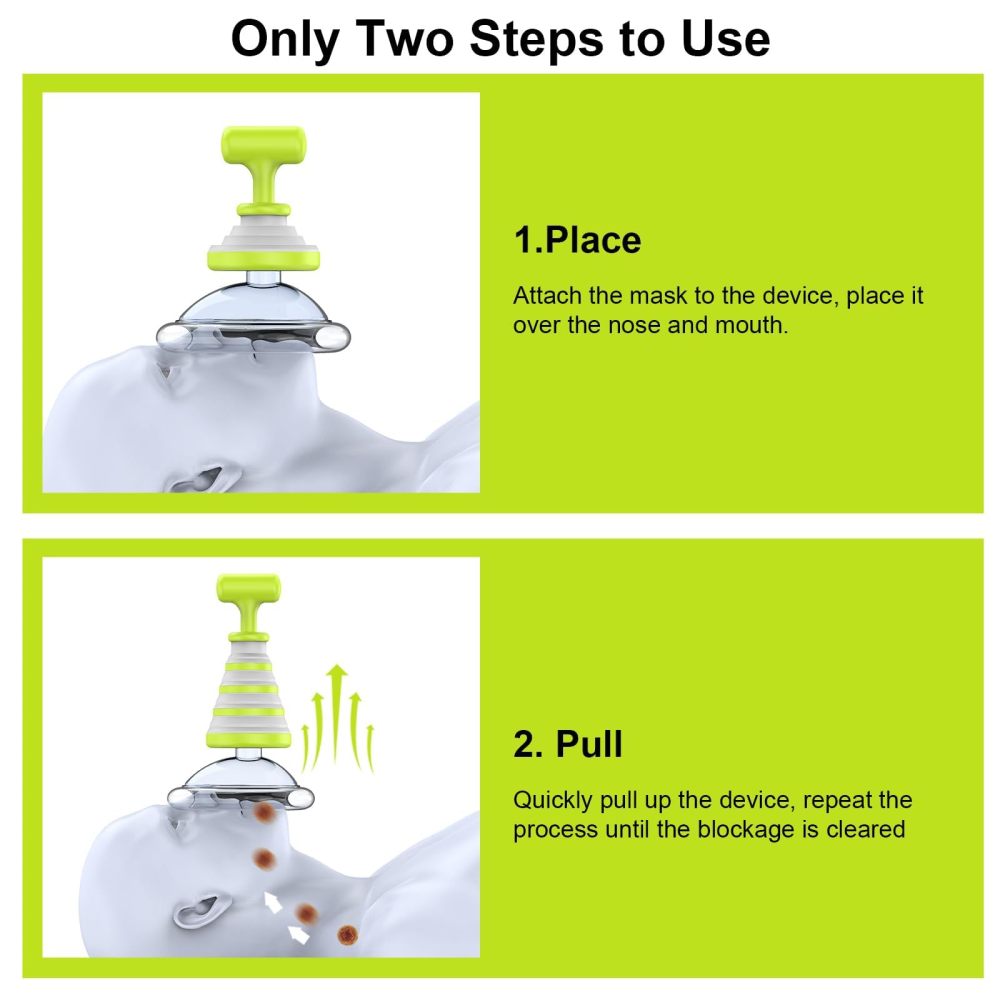 Only Two Steps to Use

1.Place

Attach the mask to the device, place it over the nose and mouth.

2. Pull

Quickly pull up the device, repeat the process until the blockage is cleared