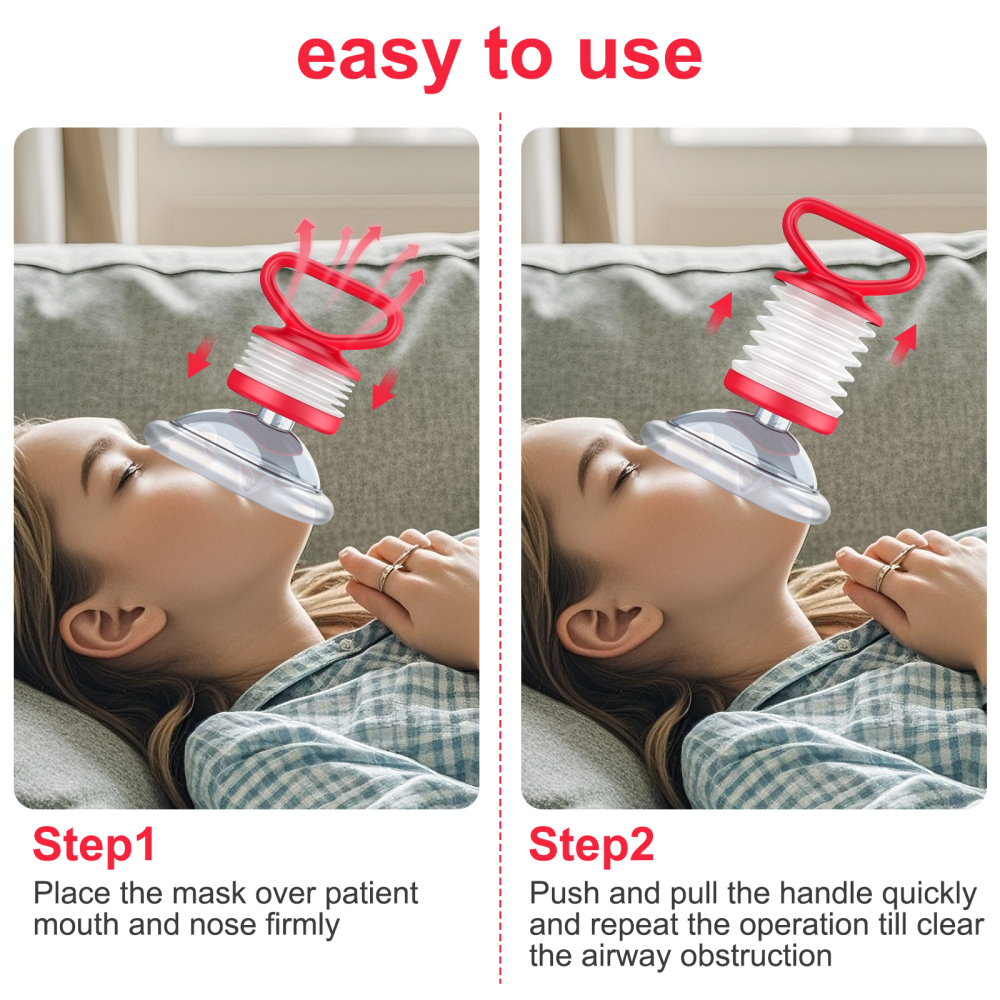 easy to use

Step1
Place the mask over patient mouth and nose firmly

Step2
Push and pull the handle quickly and repeat the operation till clear the airway obstruction