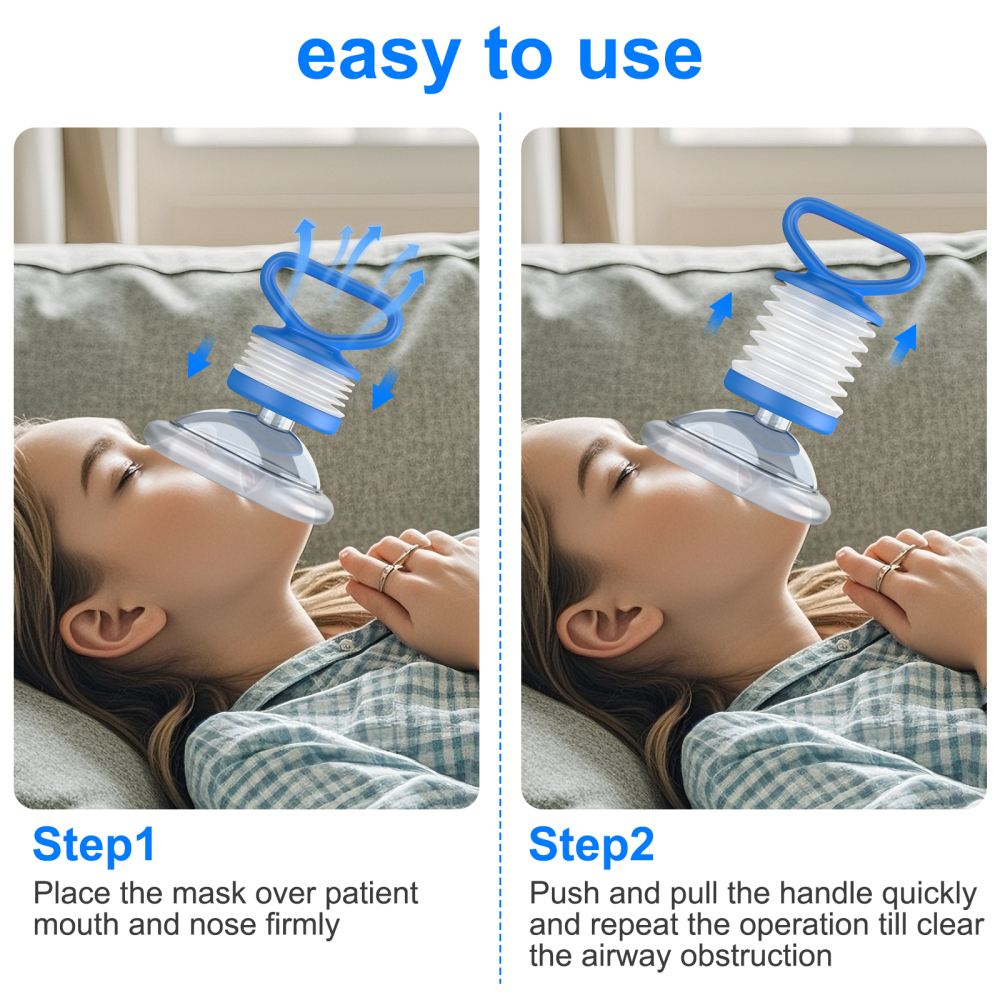 easy to use

Step1
Place the mask over patient mouth and nose firmly

Step2
Push and pull the handle quickly and repeat the operation till clear the airway obstruction