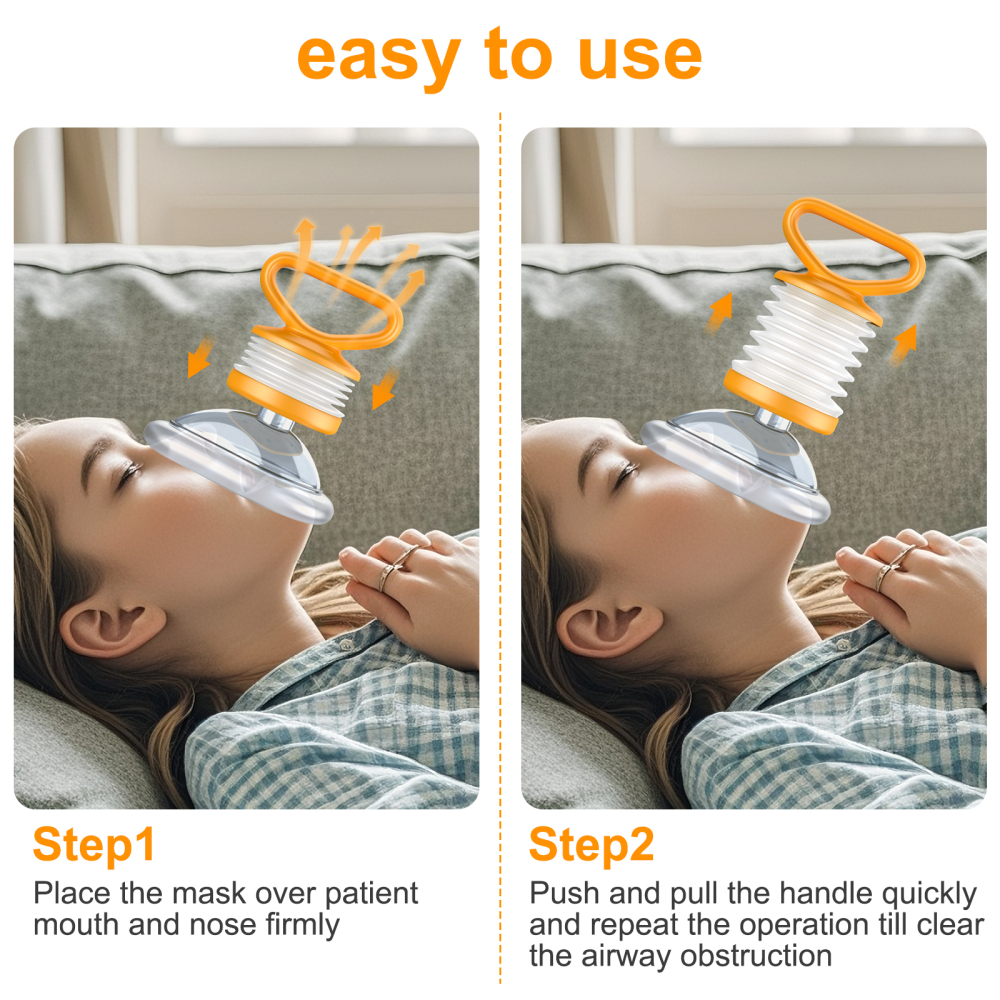 easy to use

Step1

Place the mask over patient mouth and nose firmly

Step2

Push and pull the handle quickly and repeat the operation till clear the airway obstruction