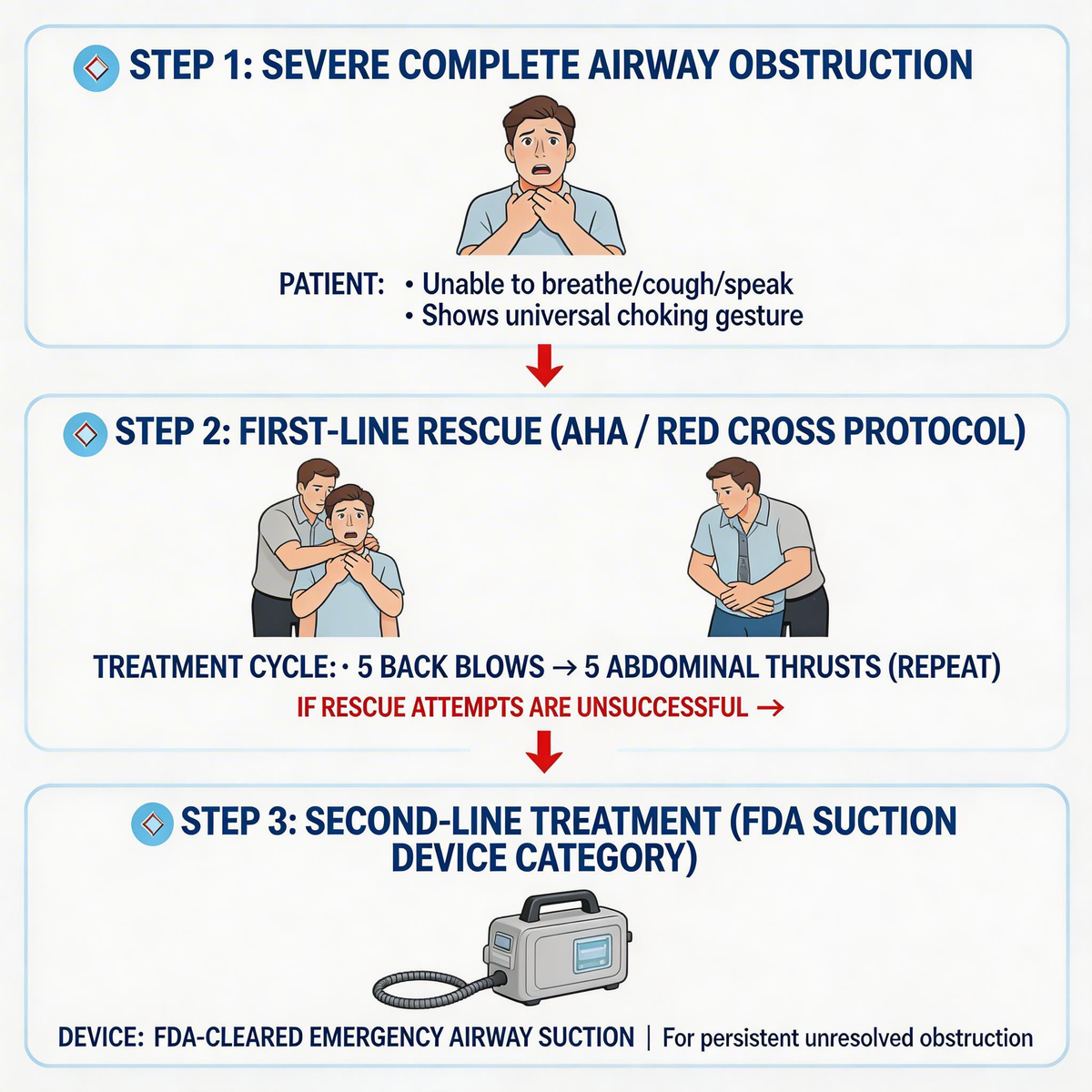 STEP 1: SEVERE COMPLETE AIRWAY OBSTRUCTION

PATIENT: • Unable to breathe/cough/speak
• Shows universal choking gesture

STEP 2: FIRST-LINE RESCUE (AHA / RED CROSS PROTOCOL)

TREATMENT CYCLE: • 5 BACK BLOWS → 5 ABDOMINAL THRUSTS (REPEAT)

IF RESCUE ATTEMPTS ARE UNSUCCESSFUL →

STEP 3: SECOND-LINE TREATMENT (FDA SUCTION DEVICE CATEGORY)

DEVICE: FDA-CLEARED EMERGENCY AIRWAY SUCTION | For persistent unresolved obstruction