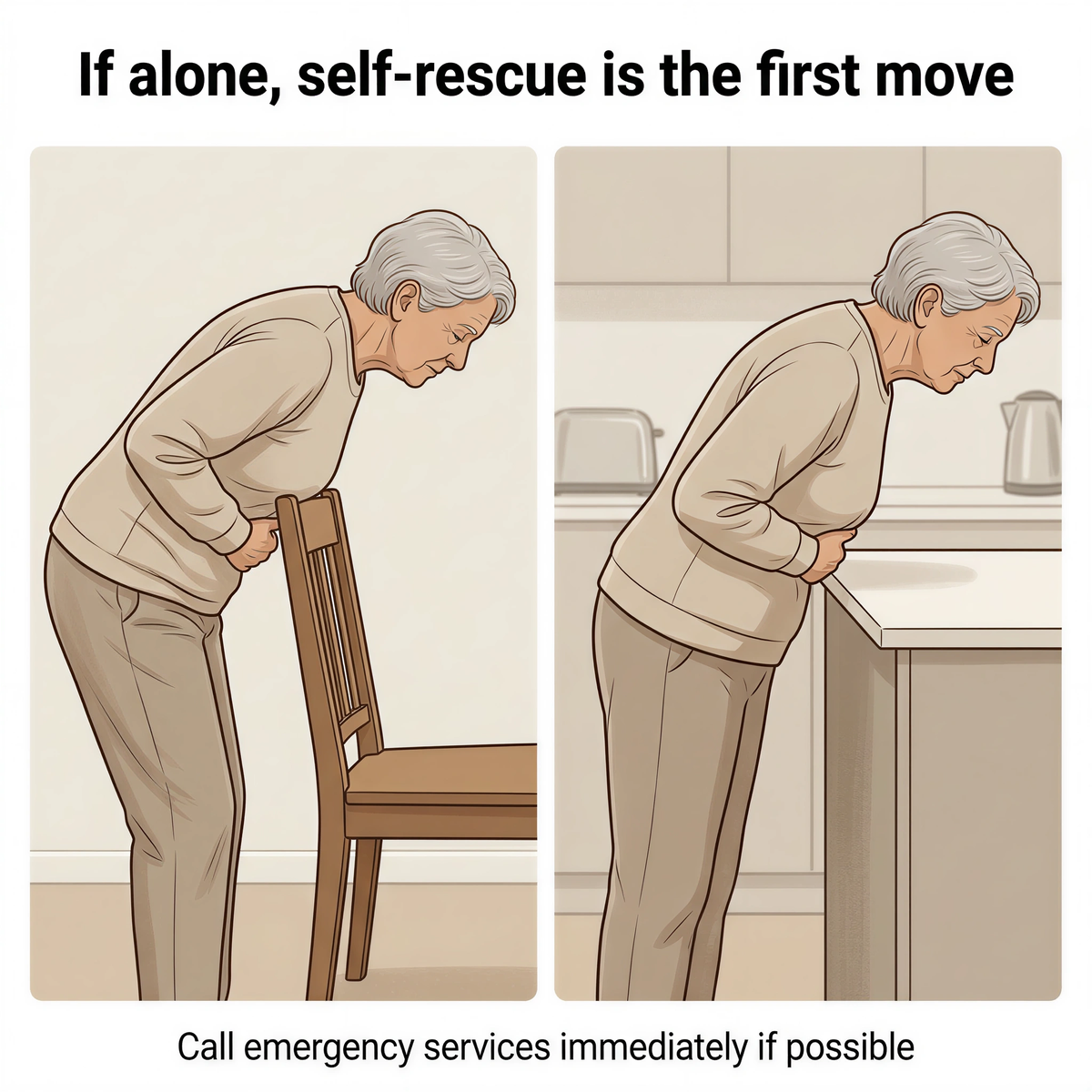 If alone, self-rescue is the first move

Call emergency services immediately if possible