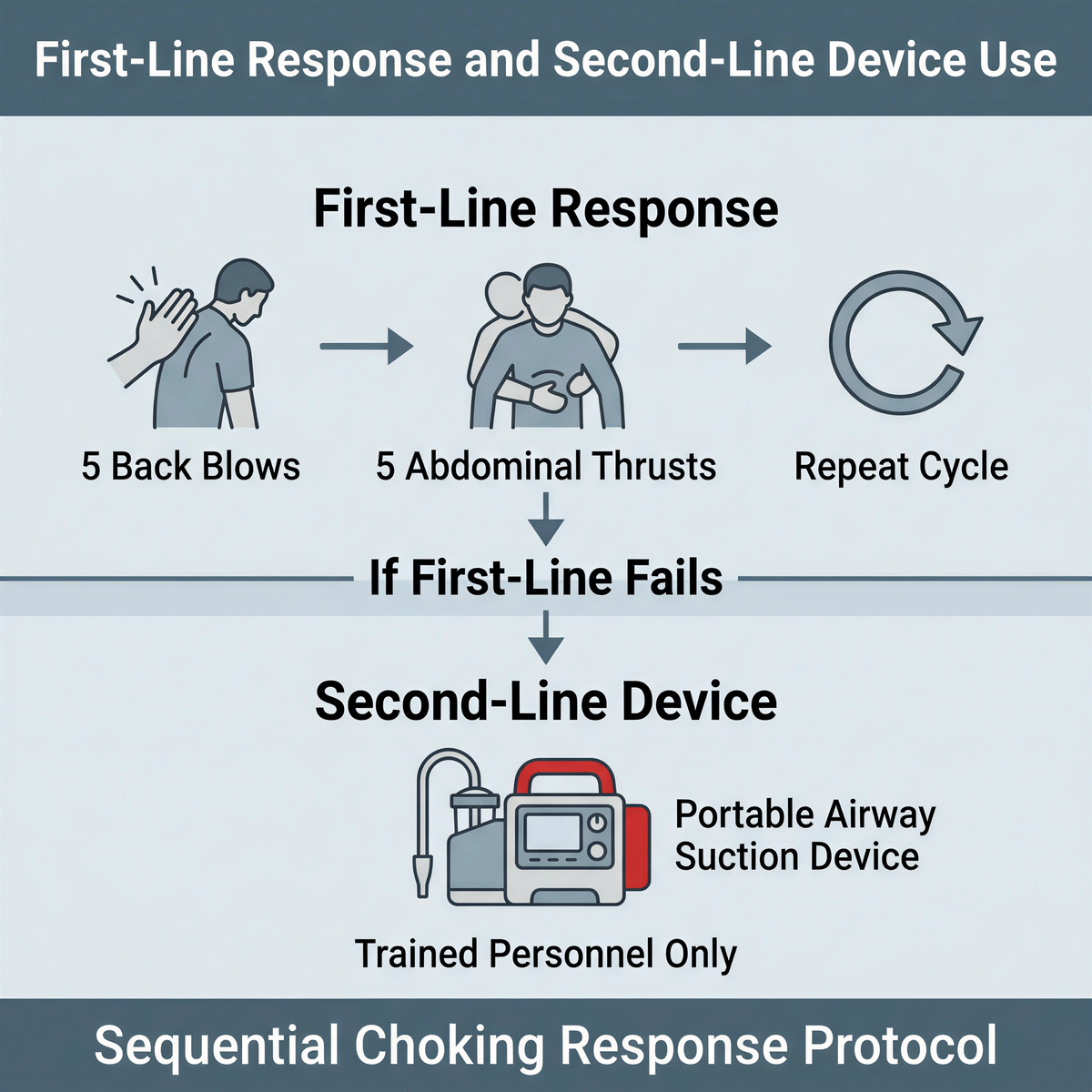 First-Line Response and Second-Line Device Use

First-Line Response

5 Back Blows

5 Abdominal Thrusts

Repeat Cycle

If First-Line Fails

Second-Line Device

Portable Airway Suction Device

Trained Personnel Only

Sequential Choking Response Protocol