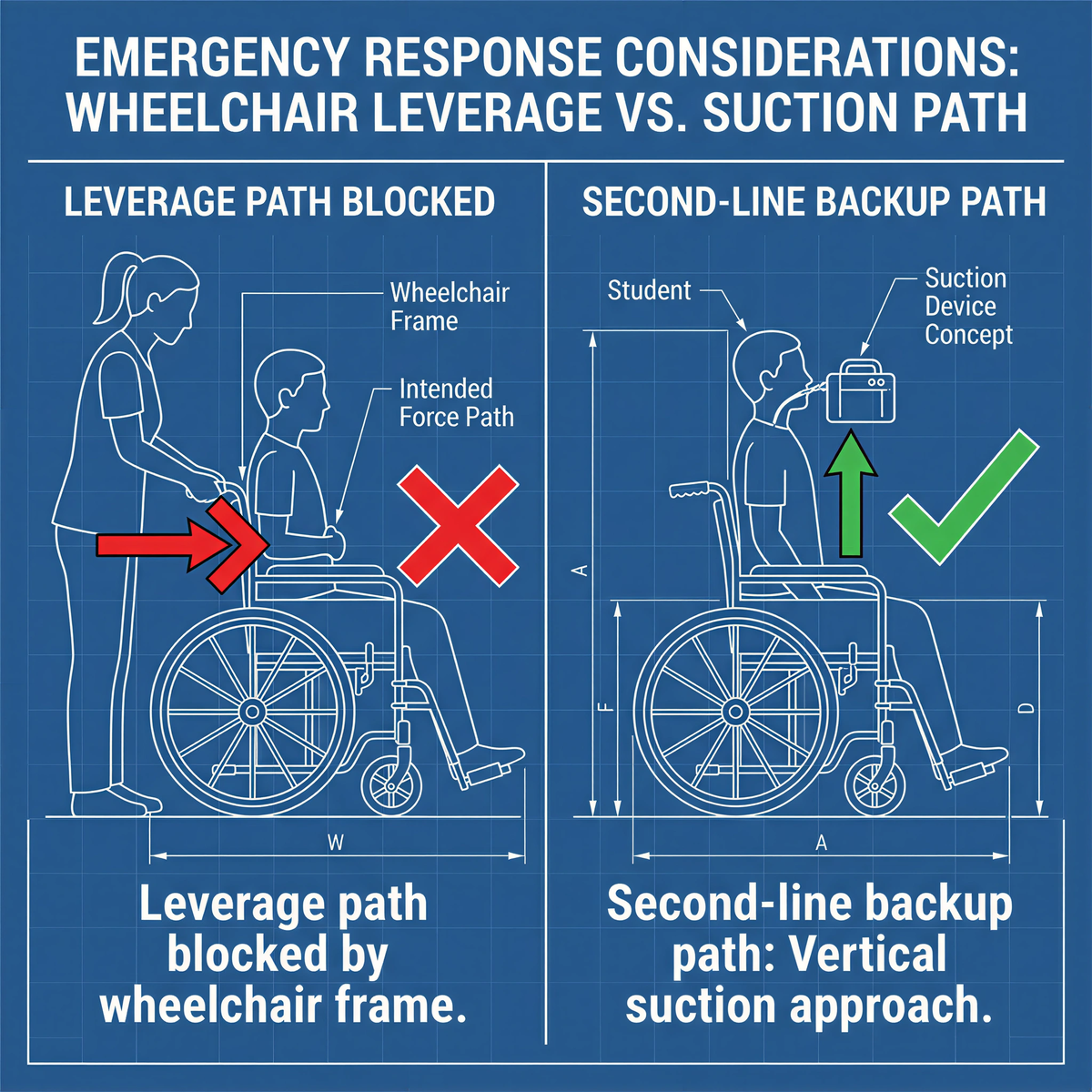 EMERGENCY RESPONSE CONSIDERATIONS: WHEELCHAIR LEVERAGE VS. SUCTION PATH

LEVERAGE PATH BLOCKED

Wheelchair Frame

Intended Force Path

W

Leverage path blocked by wheelchair frame.

SECOND-LINE BACKUP PATH

Student

Suction Device Concept

A

F

D

A

Second-line backup path: Vertical suction approach.