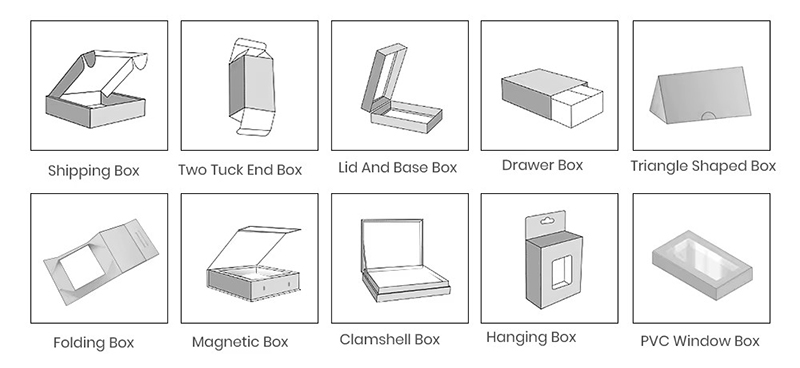 Shipping Box

Two Tuck End Box

Lid And Base Box

Drawer Box

Triangle Shaped Box

Folding Box

Magnetic Box

Clamshell Box

Hanging Box

PVC Window Box