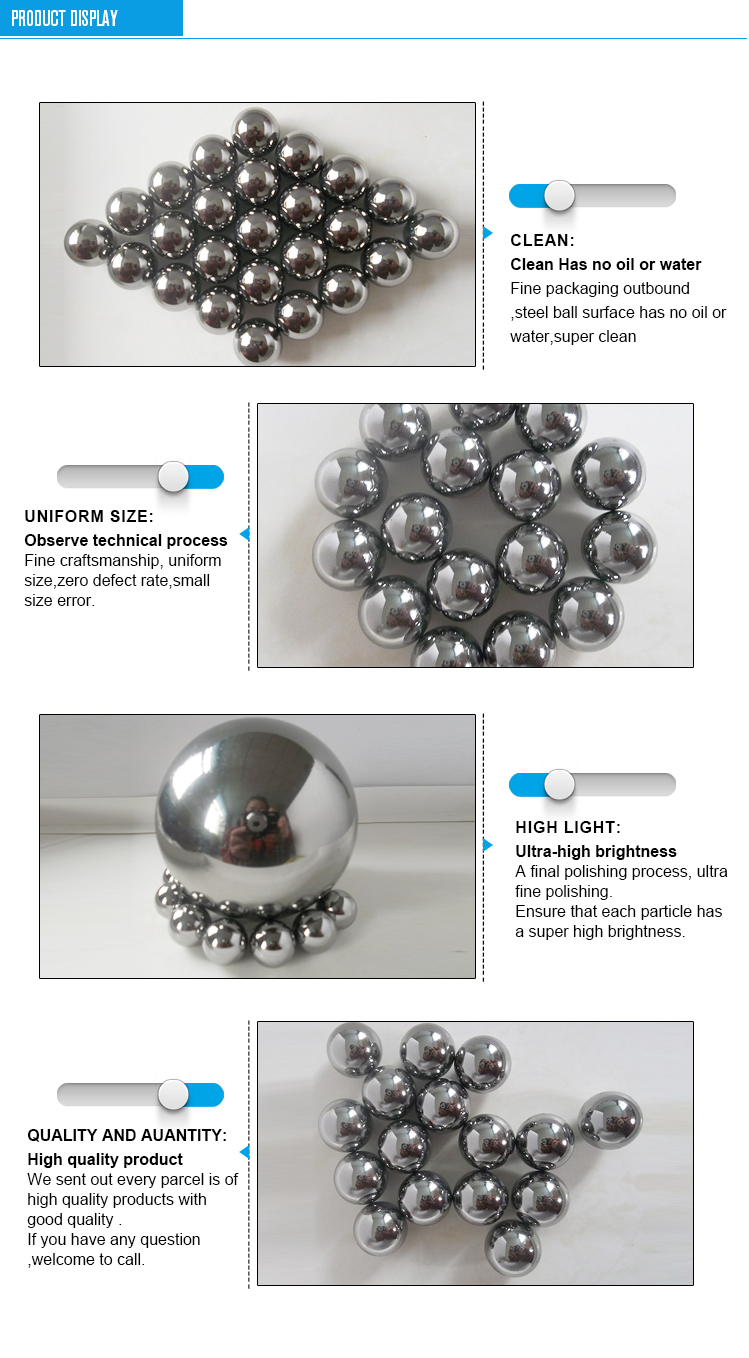 PRODUCT DISPLAY

CLEAN:
Clean Has no oil or water
Fine packaging outbound ,steel ball surface has no oil or water,super clean

UNIFORM SIZE:
Observe technical process
Fine craftsmanship, uniform size,zero defect rate,small size error.

HIGH LIGHT:
Ultra-high brightness
A final polishing process, ultra fine polishing.
Ensure that each particle has a super high brightness.

QUALITY AND AUANTITY:
High quality product
We sent out every parcel is of high quality products with good quality .
If you have any question ,welcome to call.