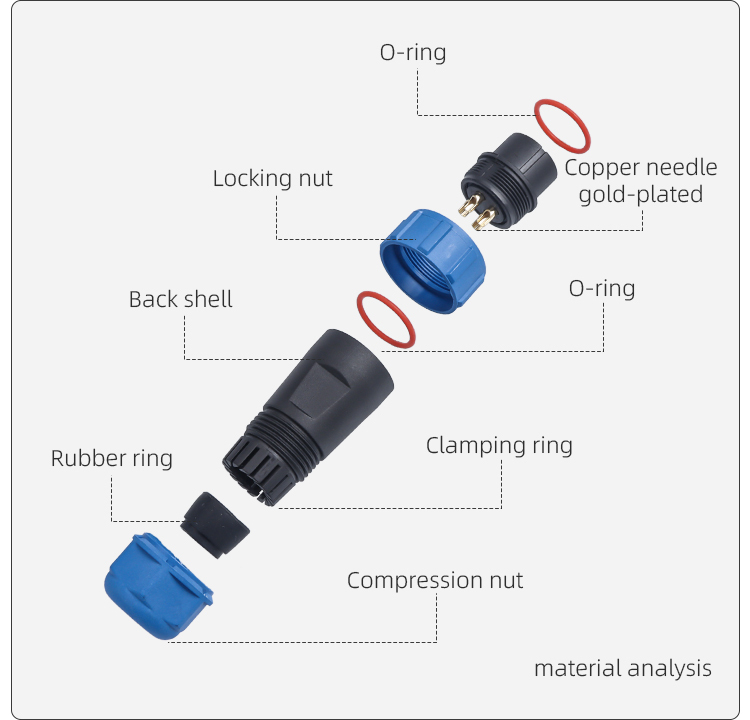 O-ring

Locking nut

Copper needle gold-plated

Back shell

O-ring

Clamping ring

Rubber ring

Compression nut

material analysis