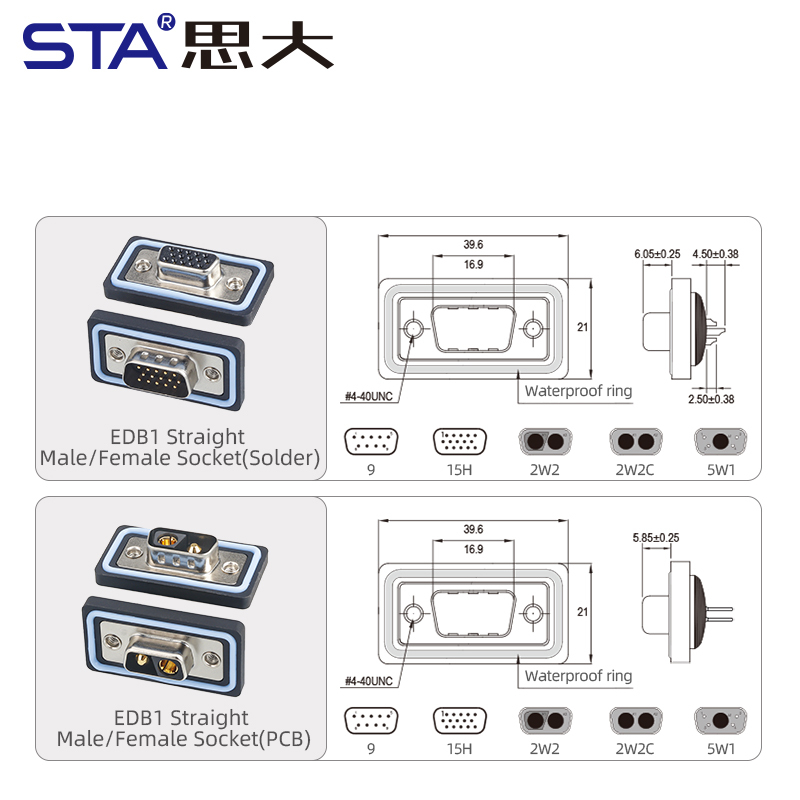 STA® 思大

EDB1 Straight Male/Female Socket(Solder)

39.6
16.9
21
#4-40UNC
Waterproof ring
6.05±0.25
4.50±0.38
2.50±0.38

9
15H
2W2
2W2C
5W1

EDB1 Straight Male/Female Socket(PCB)

39.6
16.9
21
#4-40UNC
Waterproof ring
5.85±0.25

9
15H
2W2
2W2C
5W1