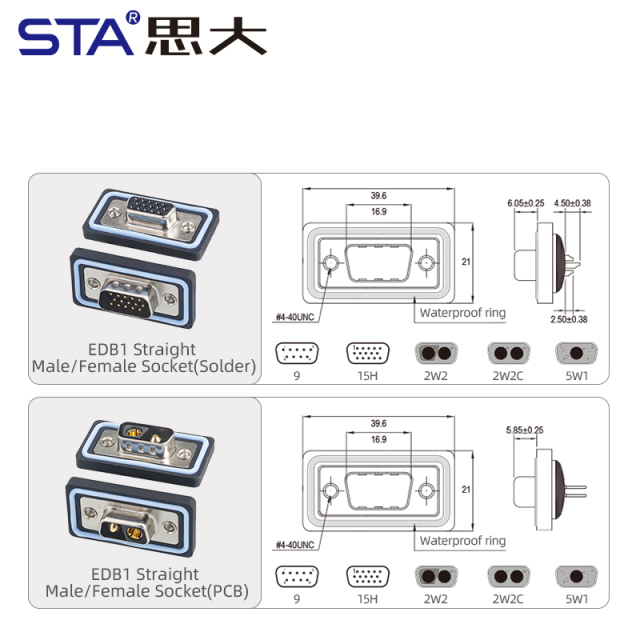 STA® 思大

EDB1 Straight Male/Female Socket(Solder)

39.6
16.9
21
#4-40UNC
Waterproof ring
6.05±0.25
4.50±0.38
2.50±0.38

9
15H
2W2
2W2C
5W1

EDB1 Straight Male/Female Socket(PCB)

39.6
16.9
21
#4-40UNC
Waterproof ring
5.85±0.25

9
15H
2W2
2W2C
5W1