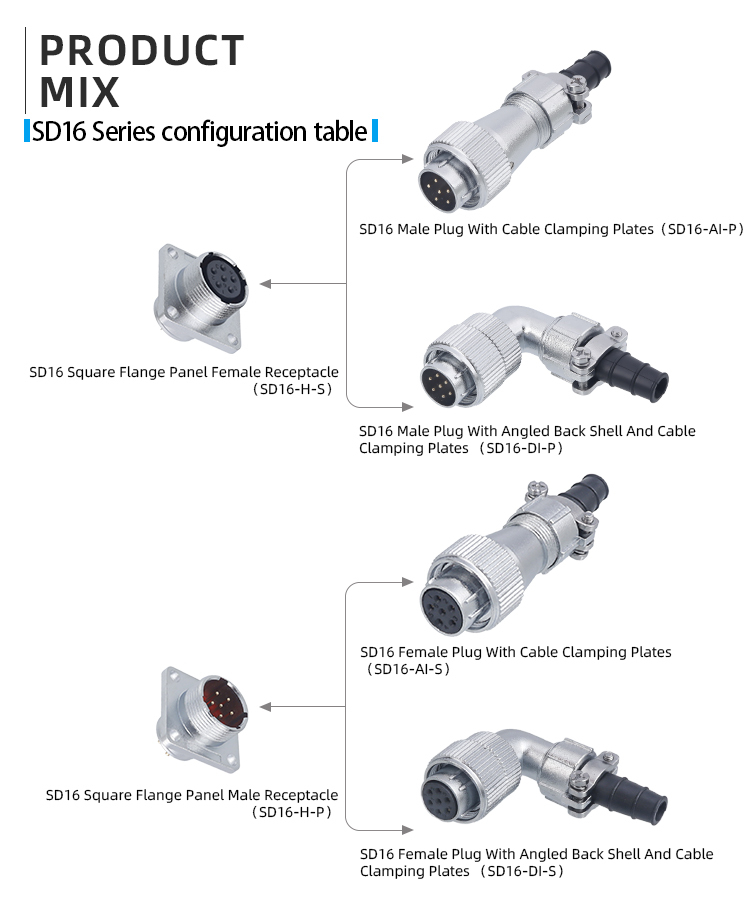 PRODUCT MIX

SD16 Series configuration table

SD16 Male Plug With Cable Clamping Plates（SD16-AI-P）

SD16 Square Flange Panel Female Receptacle（SD16-H-S）

SD16 Male Plug With Angled Back Shell And Cable Clamping Plates（SD16-DI-P）

SD16 Female Plug With Cable Clamping Plates（SD16-AI-S）

SD16 Square Flange Panel Male Receptacle（SD16-H-P）

SD16 Female Plug With Angled Back Shell And Cable Clamping Plates（SD16-DI-S）