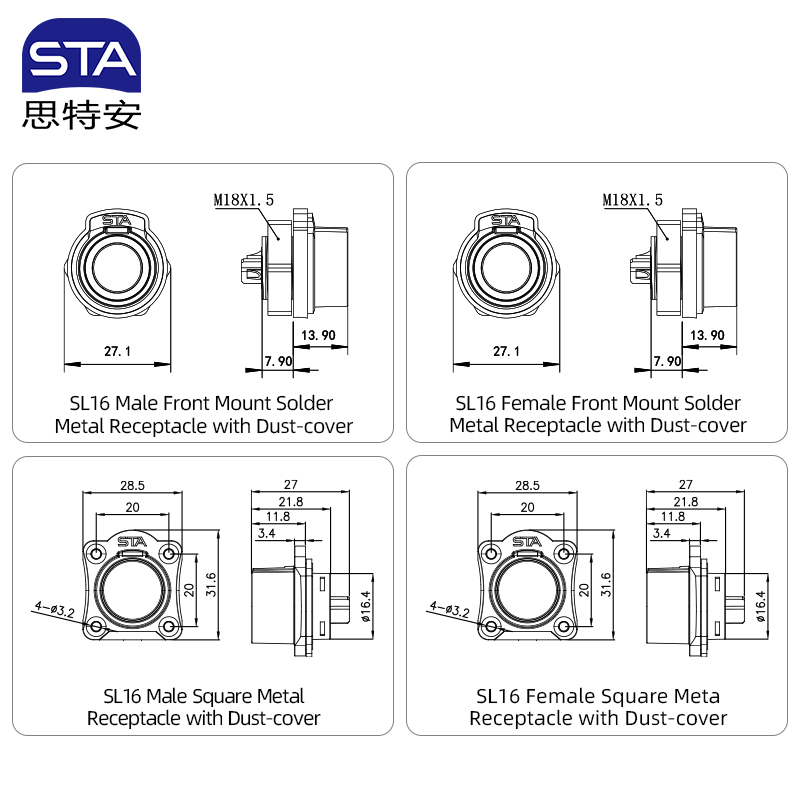 STA
思特安

STA
M18X1.5
27.1
13.90
7.90
SL16 Male Front Mount Solder Metal Receptacle with Dust-cover

STA
M18X1.5
27.1
13.90
7.90
SL16 Female Front Mount Solder Metal Receptacle with Dust-cover

28.5
20
STA
20
31.6
4-ø3.2
27
21.8
11.8
3.4
ø16.4
SL16 Male Square Metal Receptacle with Dust-cover

28.5
20
STA
20
31.6
4-ø3.2
27
21.8
11.8
3.4
ø16.4
SL16 Female Square Meta Receptacle with Dust-cover