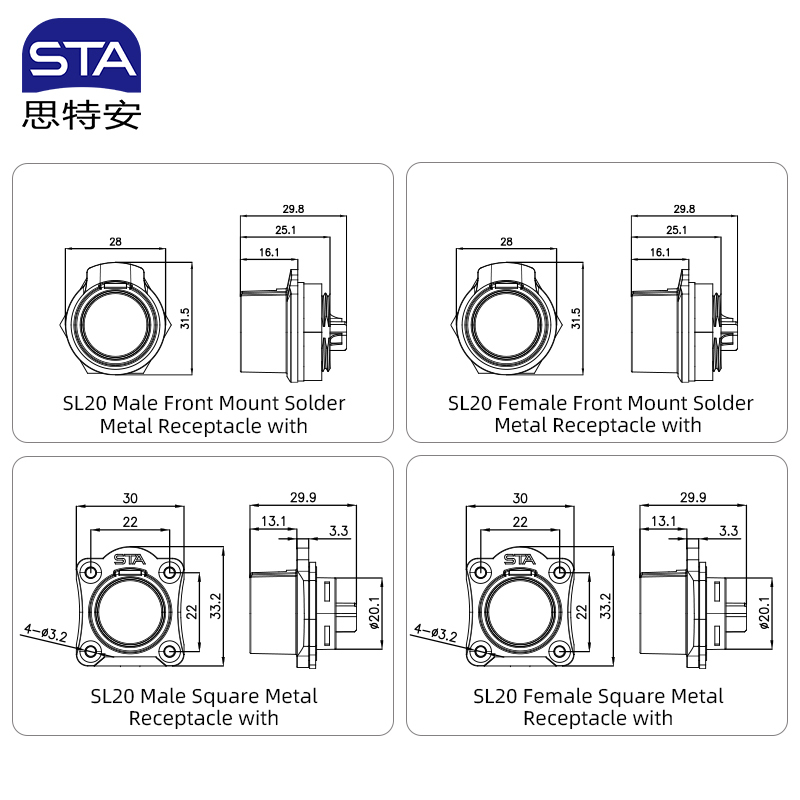 STA
思特安

28
31.5
29.8
25.1
16.1
SL20 Male Front Mount Solder Metal Receptacle with

28
31.5
29.8
25.1
16.1
SL20 Female Front Mount Solder Metal Receptacle with

30
22
STA
22
33.2
4-ø3.2
29.9
13.1
3.3
ø20.1
SL20 Male Square Metal Receptacle with

30
22
STA
22
33.2
4-ø3.2
29.9
13.1
3.3
ø20.1
SL20 Female Square Metal Receptacle with