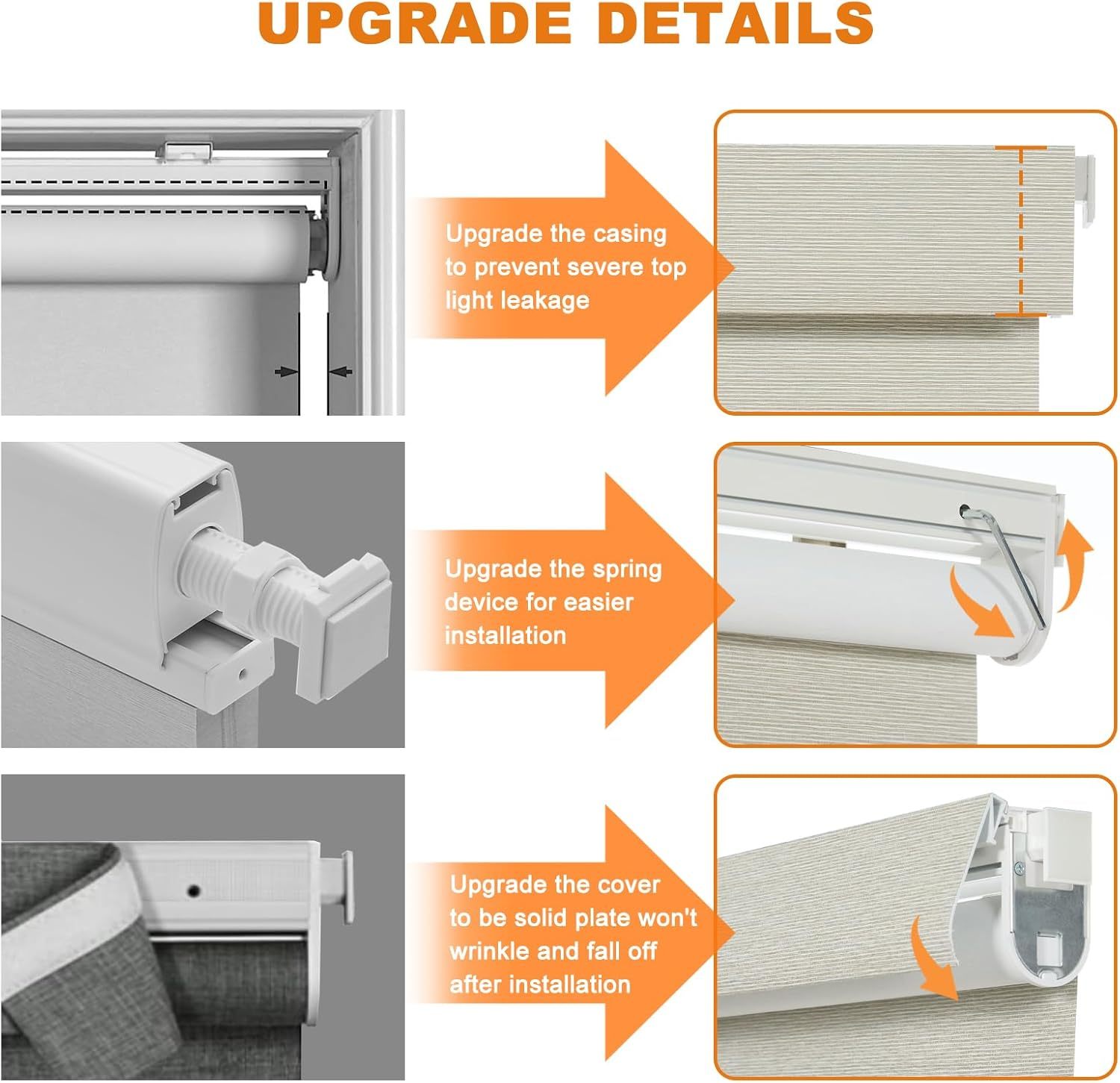 UPGRADE DETAILS

Upgrade the casing to prevent severe top light leakage

Upgrade the spring device for easier installation

Upgrade the cover to be solid plate won't wrinkle and fall off after installation