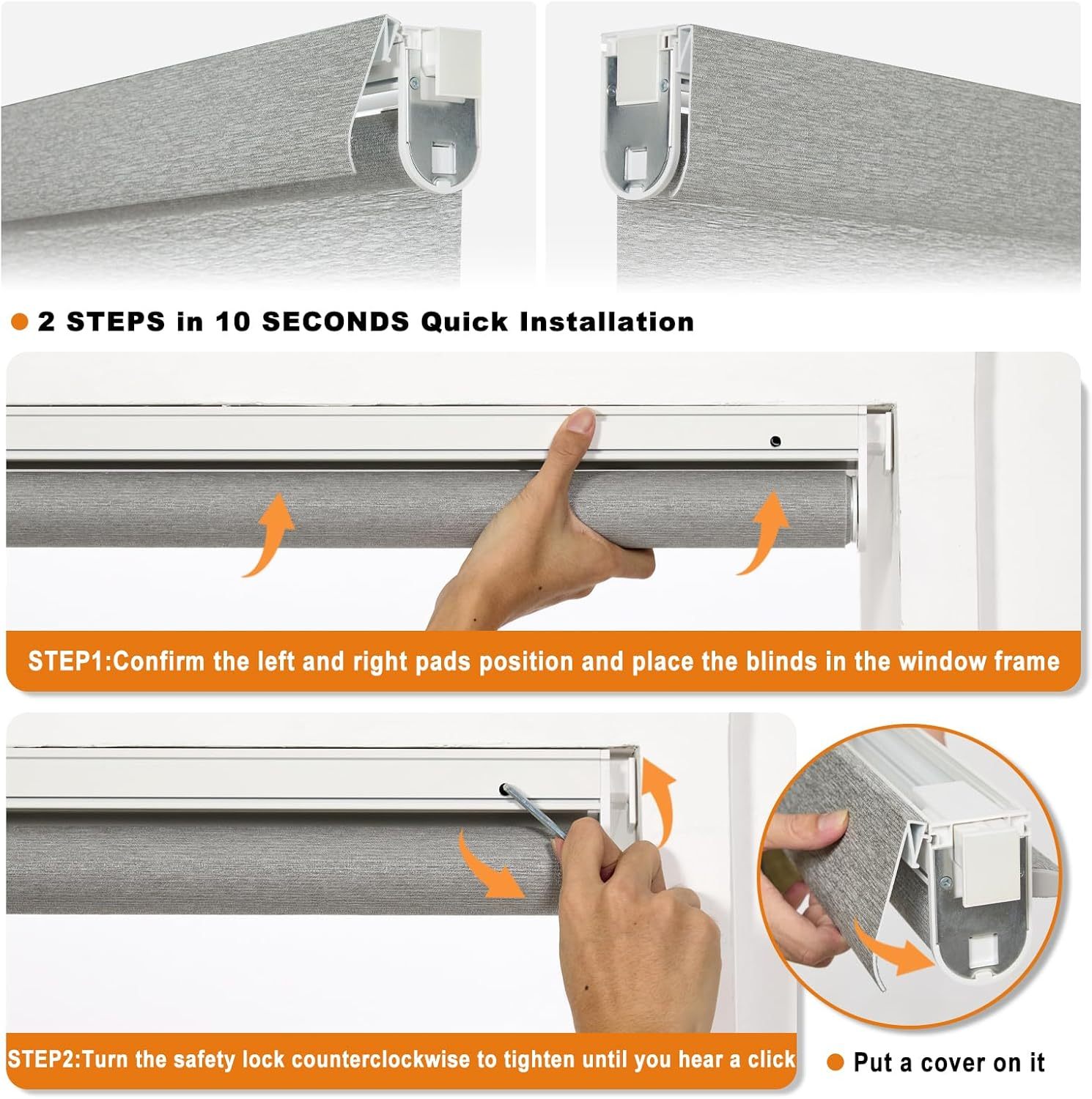 2 STEPS in 10 SECONDS Quick Installation

STEP1:Confirm the left and right pads position and place the blinds in the window frame

STEP2:Turn the safety lock counterclockwise to tighten until you hear a click

Put a cover on it