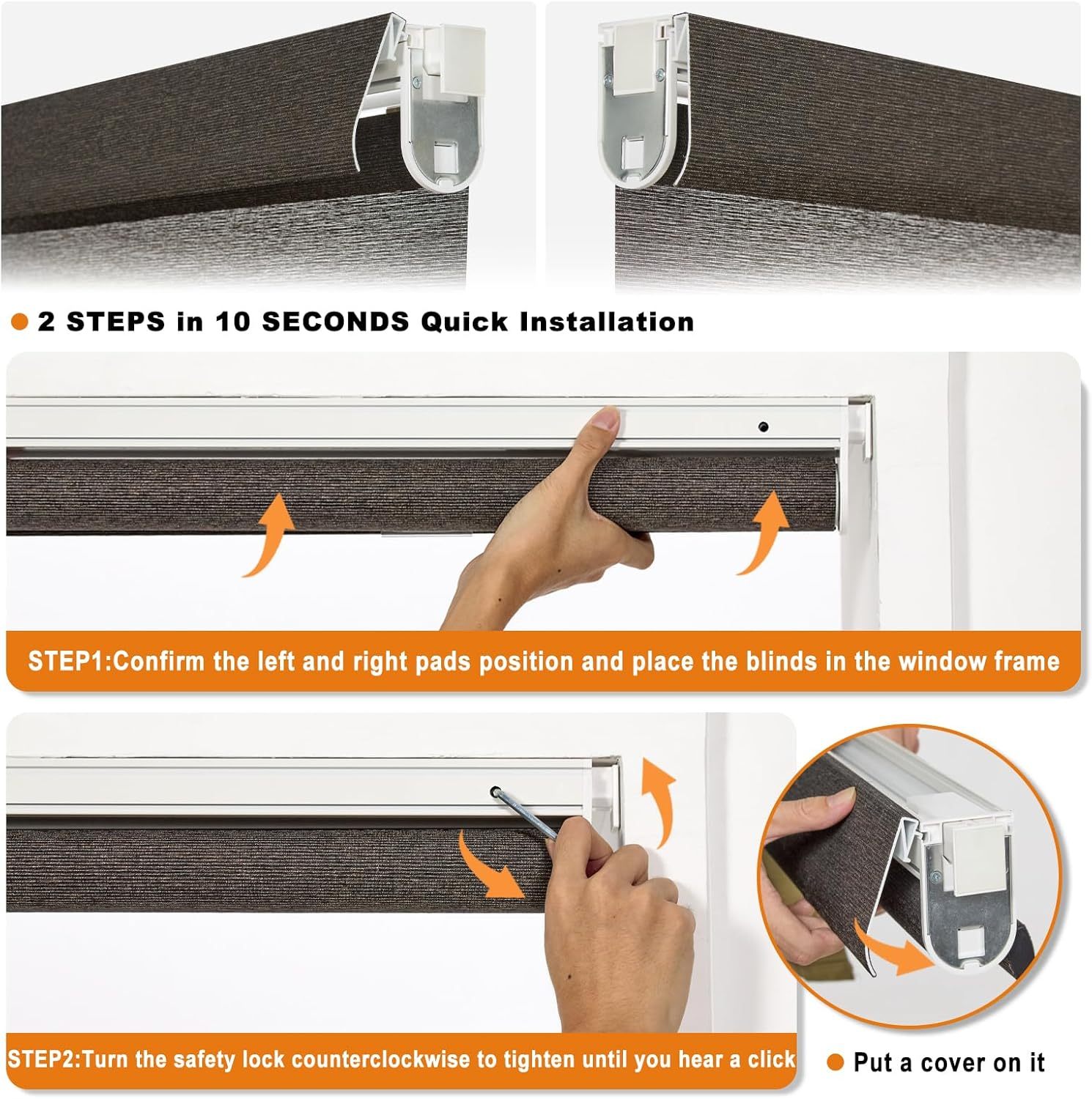 2 STEPS in 10 SECONDS Quick Installation

STEP1:Confirm the left and right pads position and place the blinds in the window frame

STEP2:Turn the safety lock counterclockwise to tighten until you hear a click

Put a cover on it