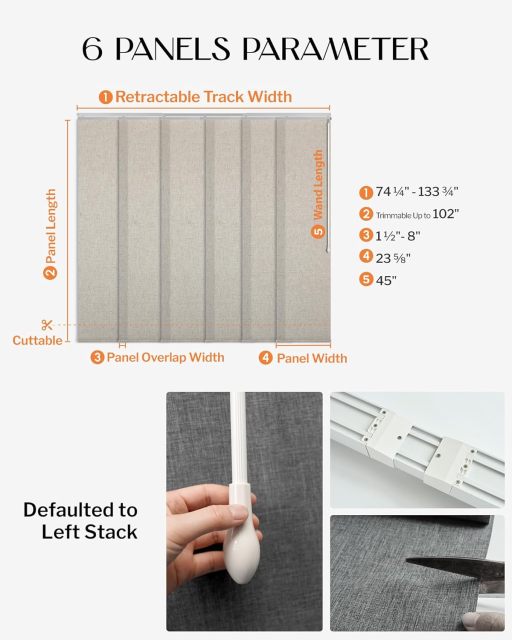 6 PANELS PARAMETER

1 Retractable Track Width

2 Panel Length

5 Wand Length

Cuttable

3 Panel Overlap Width

4 Panel Width

1 74 ¼" - 133 ¾"
2 Trimmable Up to 102"
3 1 ½"- 8"
4 23 ⅝"
5 45"

Defaulted to Left Stack