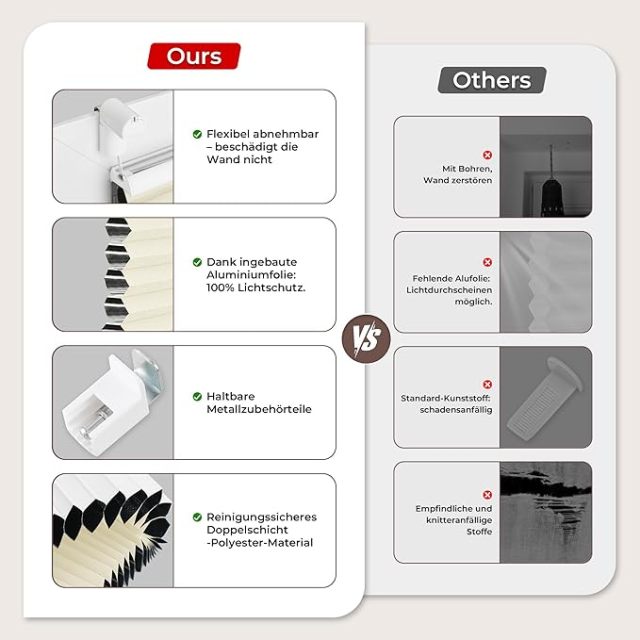 Ours

Flexibel abnehmbar – beschädigt die Wand nicht

Dank ingebaute Aluminiumfolie: 100% Lichtschutz.

Haltbare Metallzubehörteile

Reinigungssicheres Doppelschicht -Polyester-Material

VS

Others

Mit Bohren, Wand zerstören

Fehlende Alufolie: Lichtdurchscheinen möglich.

Standard-Kunststoff: schadensanfällig

Empfindliche und knitteranfällige Stoffe