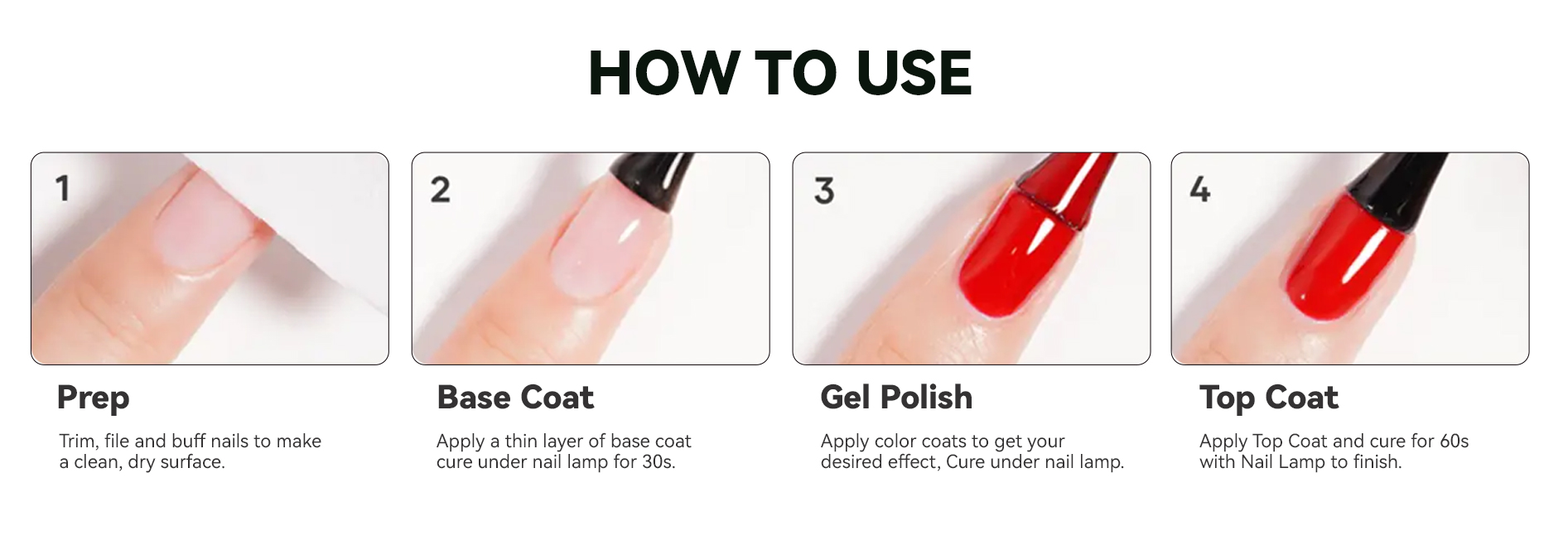 HOW TO USE

1

Prep

Trim, file and buff nails to make a clean, dry surface.

2

Base Coat

Apply a thin layer of base coat cure under nail lamp for 30s.

3

Gel Polish

Apply color coats to get your desired effect, Cure under nail lamp.

4

Top Coat

Apply Top Coat and cure for 60s with Nail Lamp to finish.