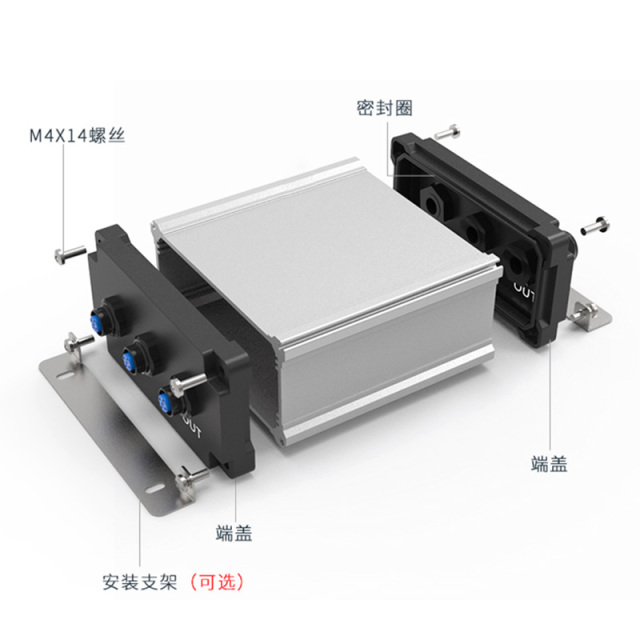 M4X14螺丝

密封圈

OUT

OUT

端盖

端盖

安装支架（可选）