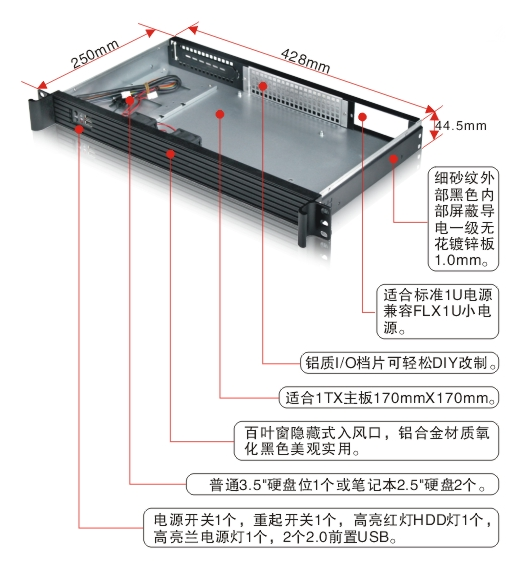 250mm

428mm

44.5mm

细砂纹外部黑色内部屏蔽导电一级无花镀锌板1.0mm。

适合标准1U电源兼容FLX1U小电源。

铝质I/O档片可轻松DIY改制。

适合1TX主板170mmX170mm。

百叶窗隐藏式入风口，铝合金材质氧化黑色美观实用。

普通3.5"硬盘位1个或笔记本2.5"硬盘2个。

电源开关1个，重起开关1个，高亮红灯HDD灯1个，高亮兰电源灯1个，2个2.0前置USB。