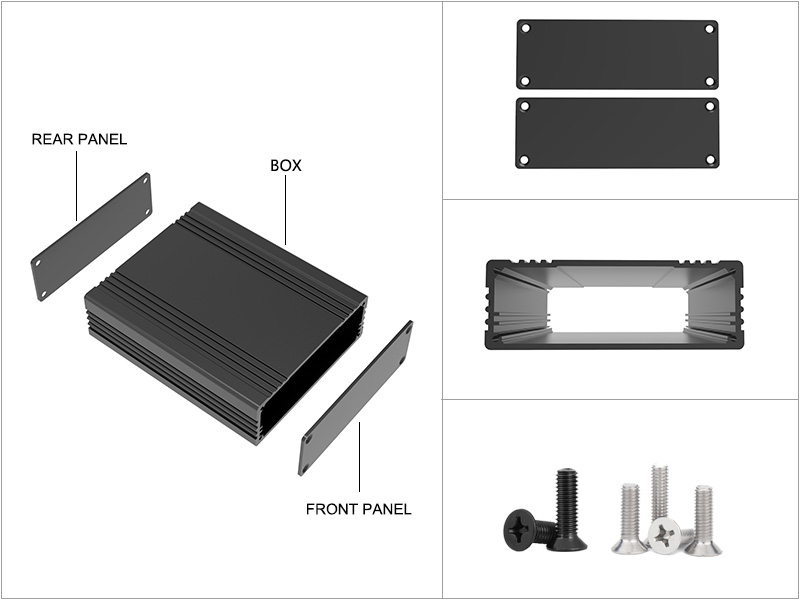 REAR PANEL

BOX

FRONT PANEL