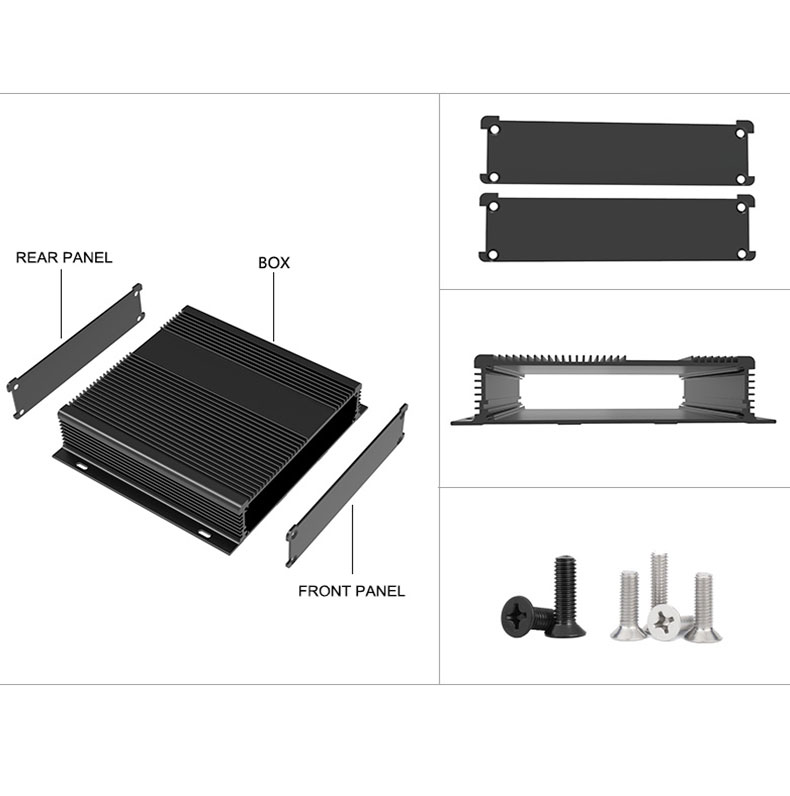 REAR PANEL

BOX

FRONT PANEL