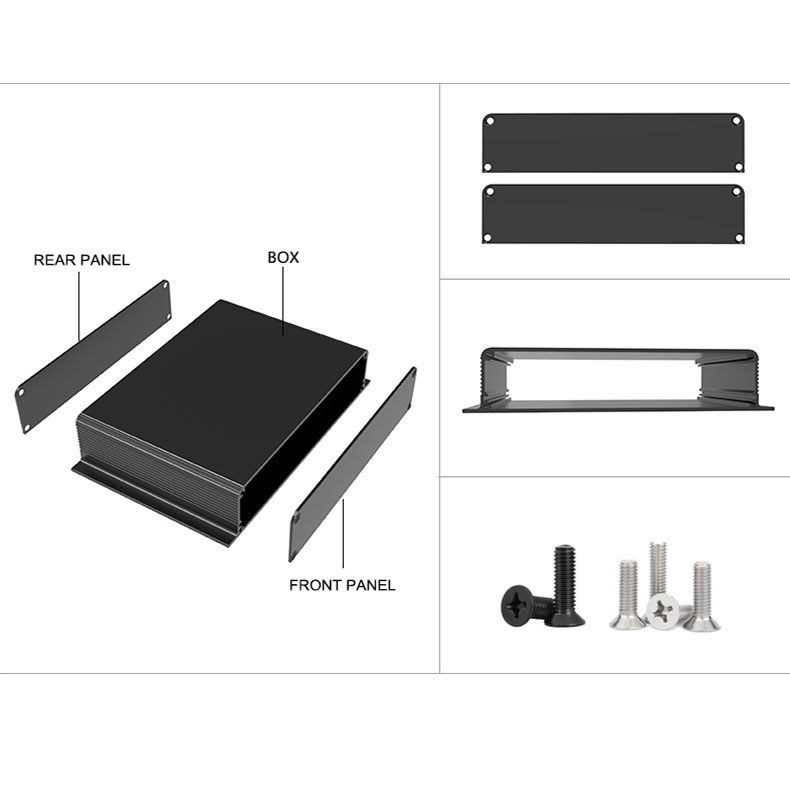 REAR PANEL

BOX

FRONT PANEL