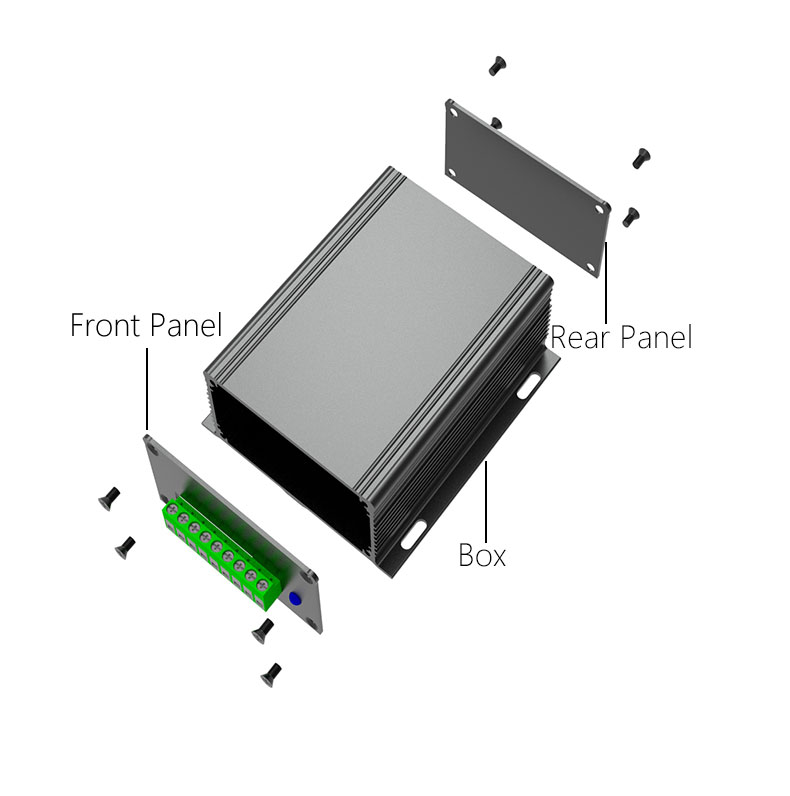 Front Panel

Rear Panel

Box