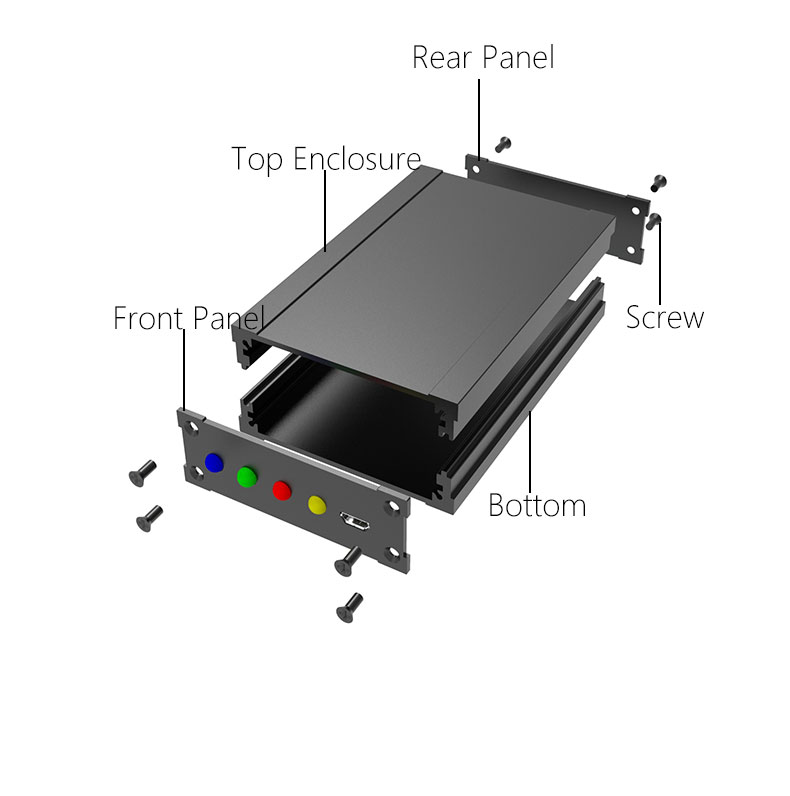 Rear Panel

Top Enclosure

Front Panel

Screw

Bottom