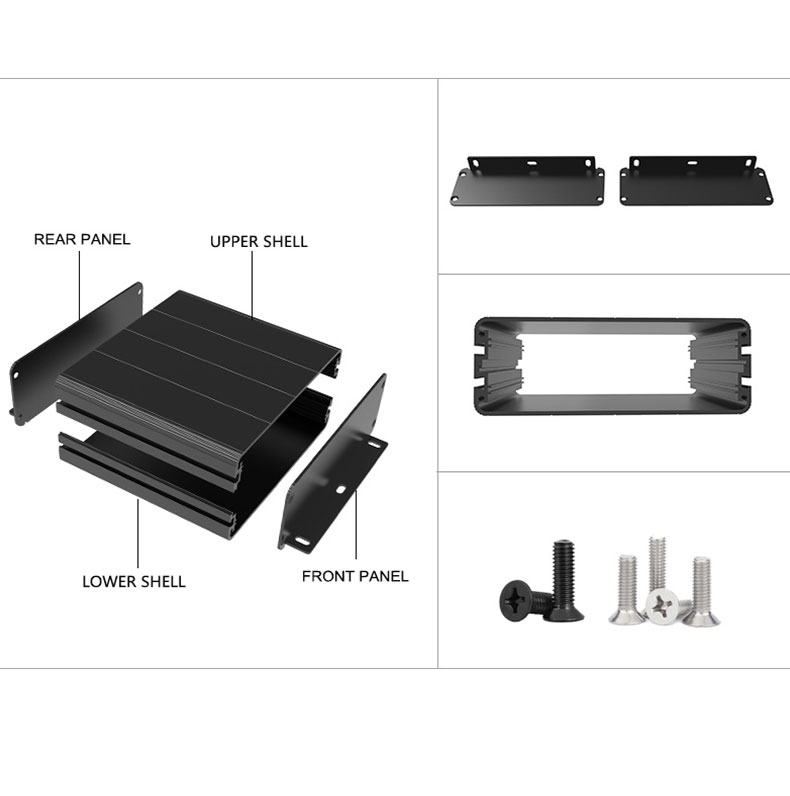 REAR PANEL
UPPER SHELL
LOWER SHELL
FRONT PANEL