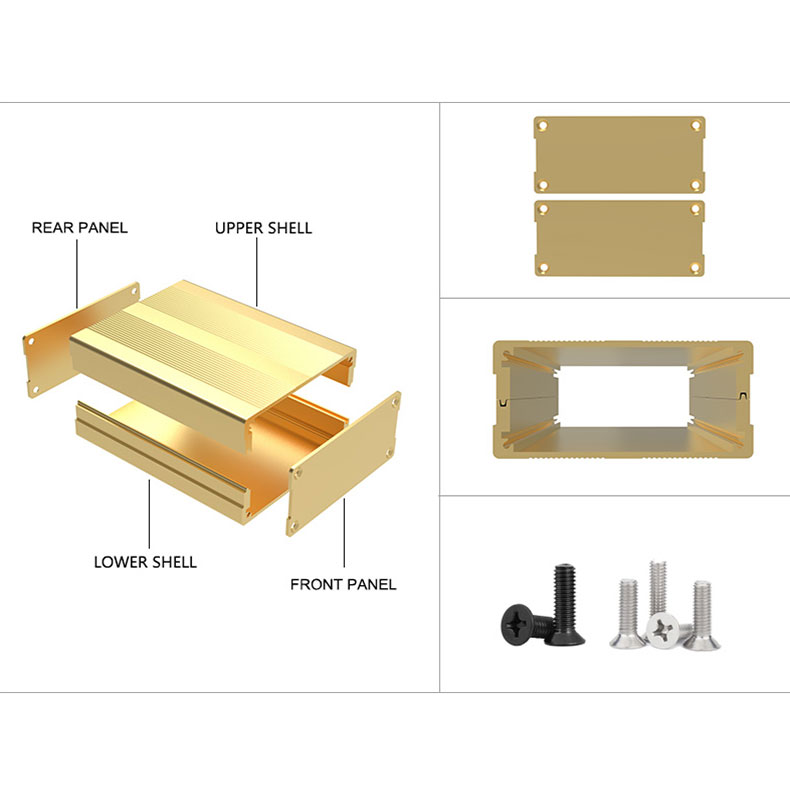 REAR PANEL

UPPER SHELL

LOWER SHELL

FRONT PANEL