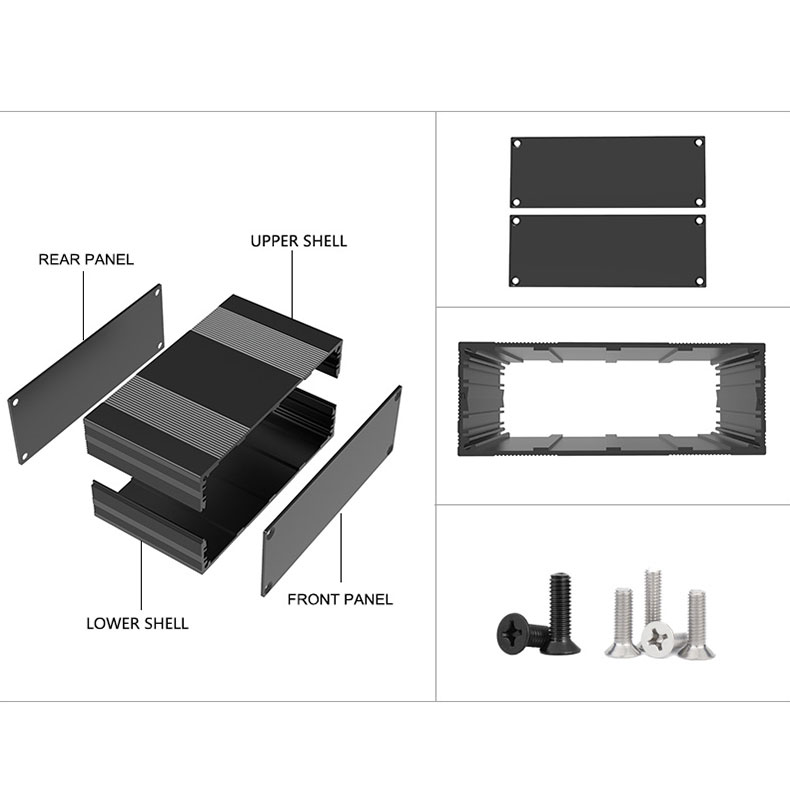 REAR PANEL
UPPER SHELL
LOWER SHELL
FRONT PANEL