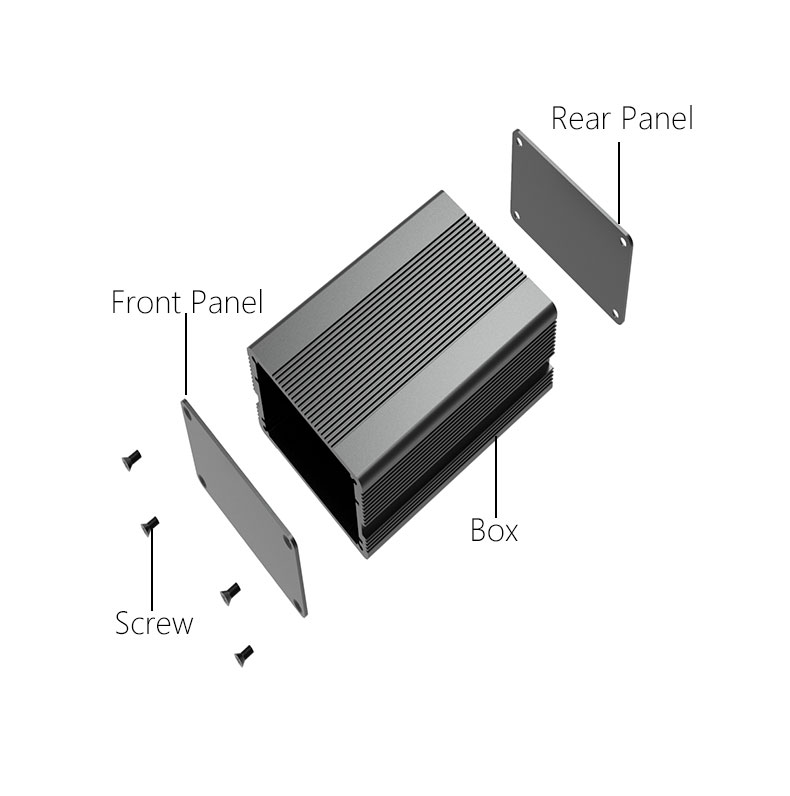 Rear Panel

Front Panel

Box

Screw