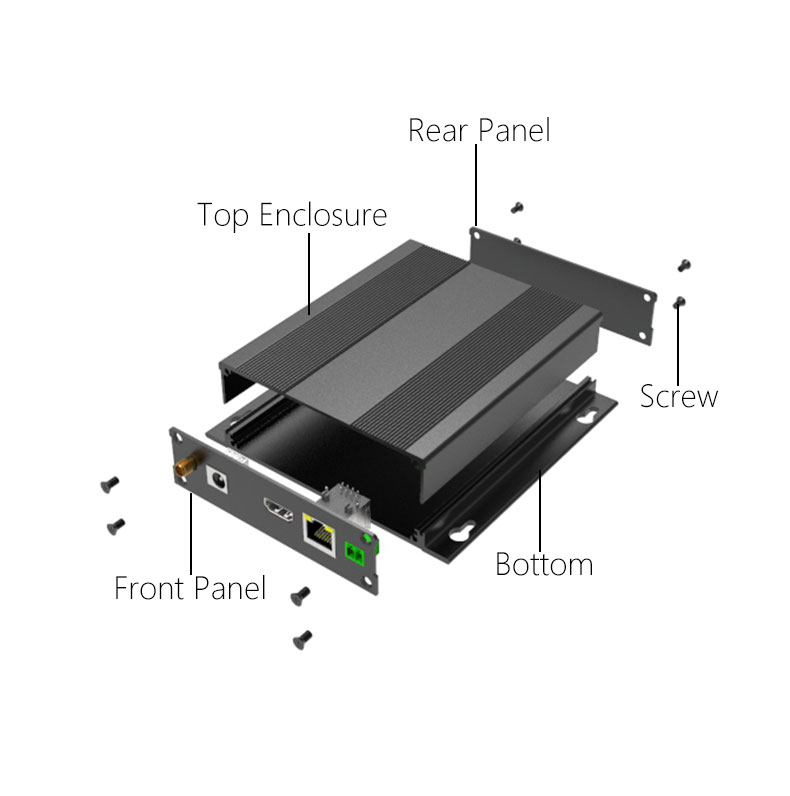 Rear Panel

Top Enclosure

Screw

Bottom

Front Panel