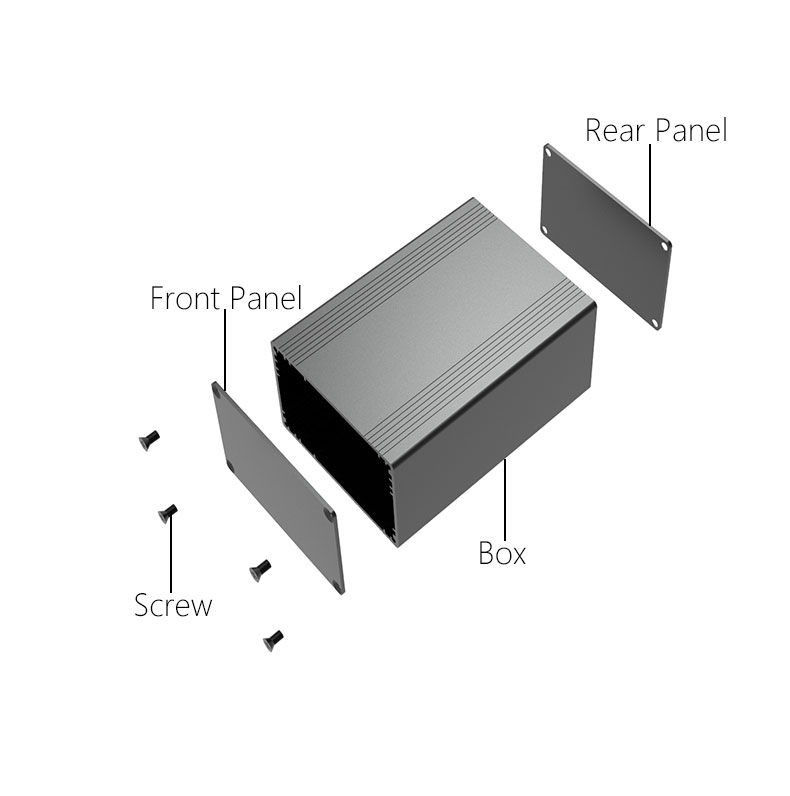 Rear Panel

Front Panel

Box

Screw