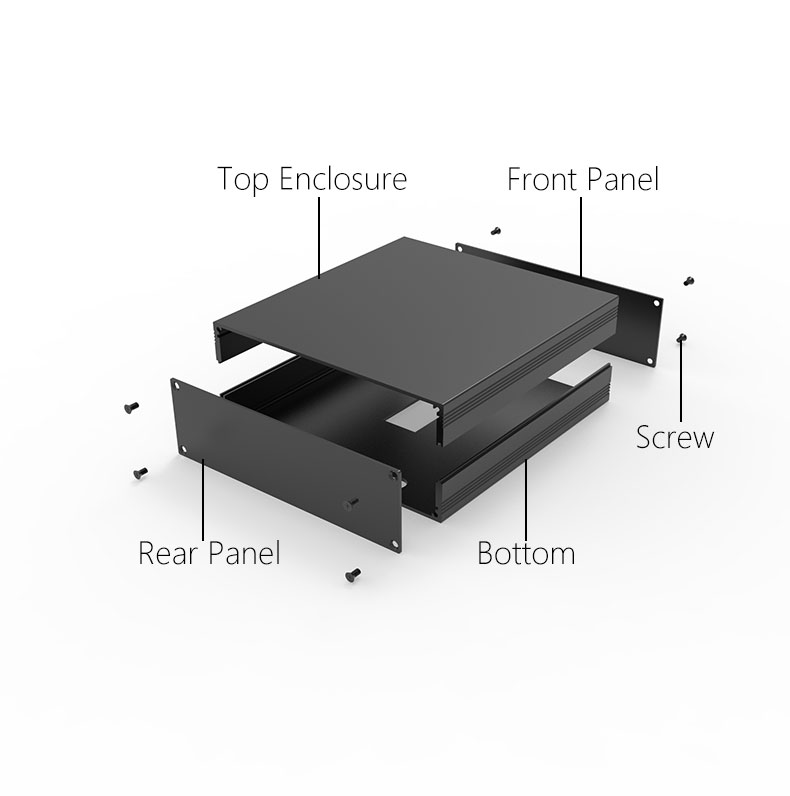 Top Enclosure

Front Panel

Screw

Rear Panel

Bottom