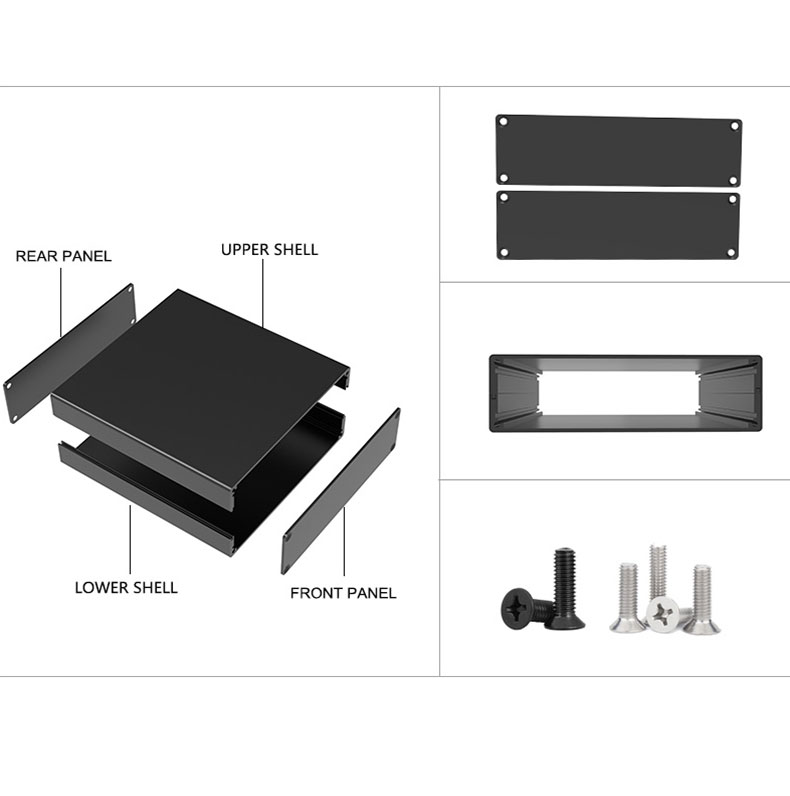 REAR PANEL
UPPER SHELL
LOWER SHELL
FRONT PANEL