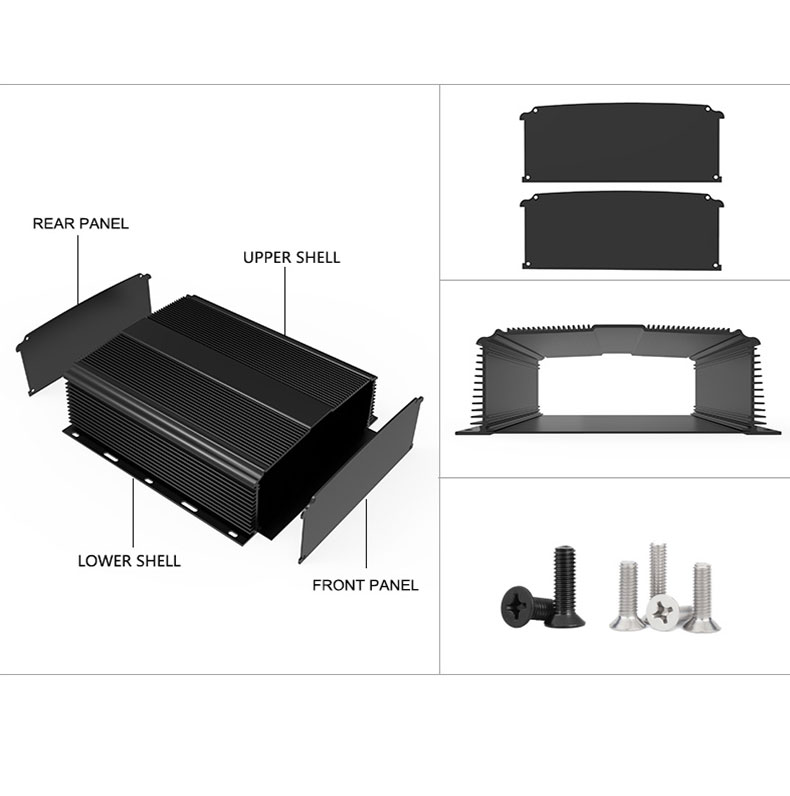 REAR PANEL

UPPER SHELL

LOWER SHELL

FRONT PANEL