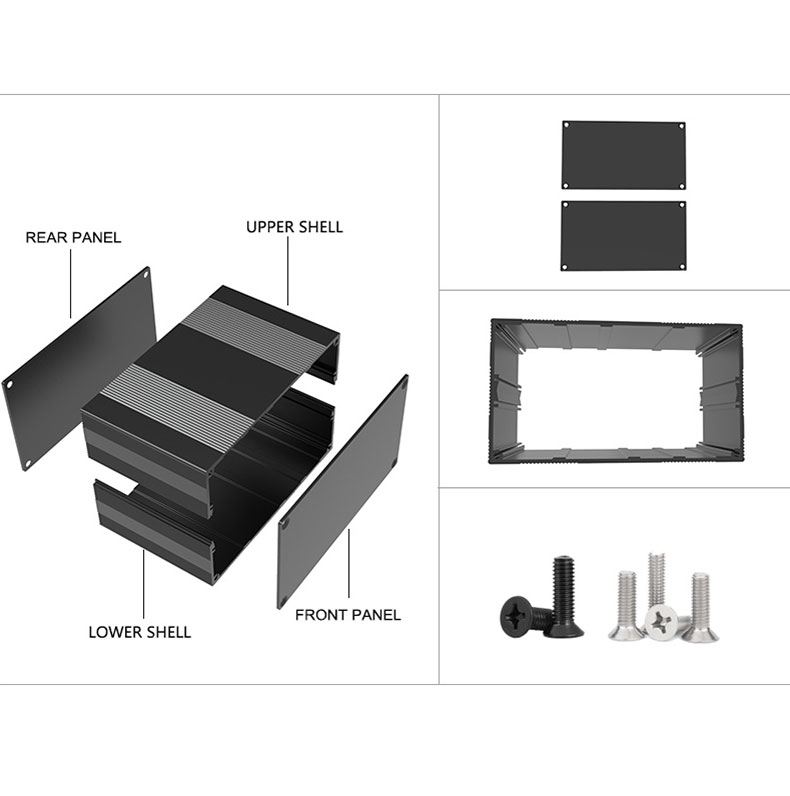 REAR PANEL
UPPER SHELL
LOWER SHELL
FRONT PANEL