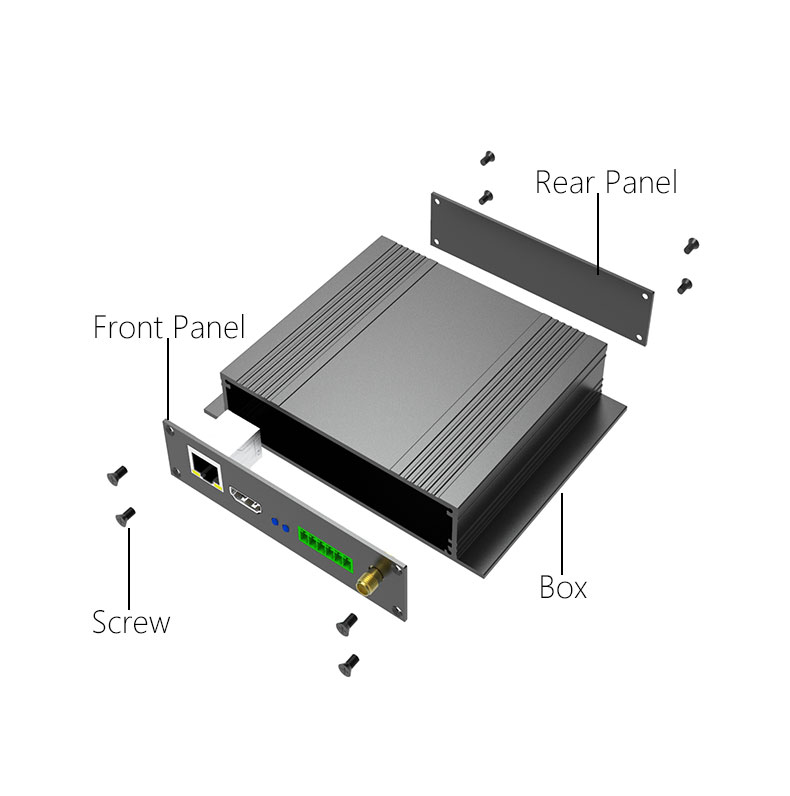 Rear Panel

Front Panel

Box

Screw