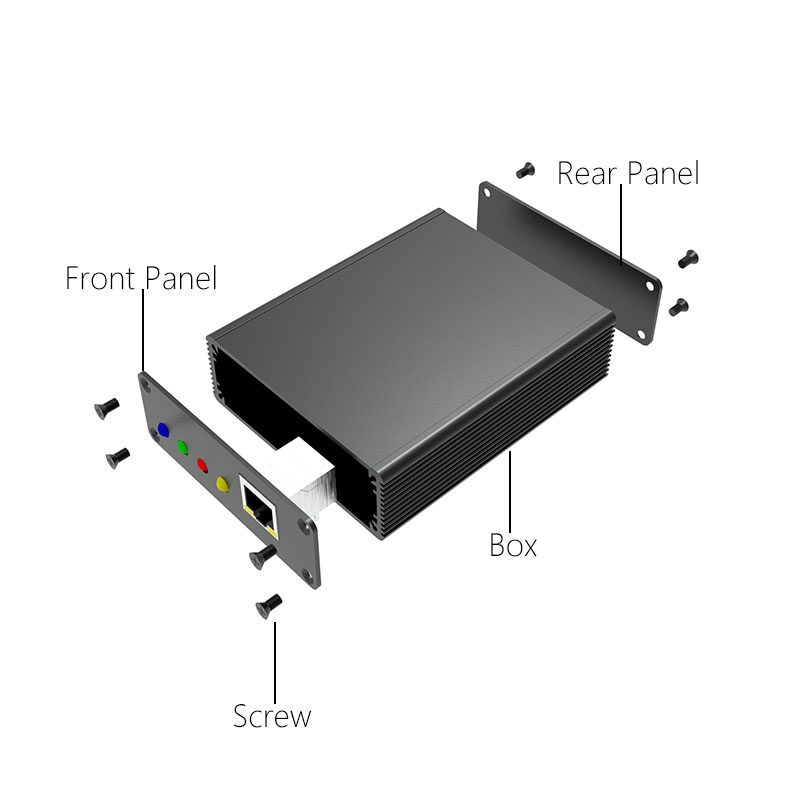 Rear Panel

Front Panel

Box

Screw