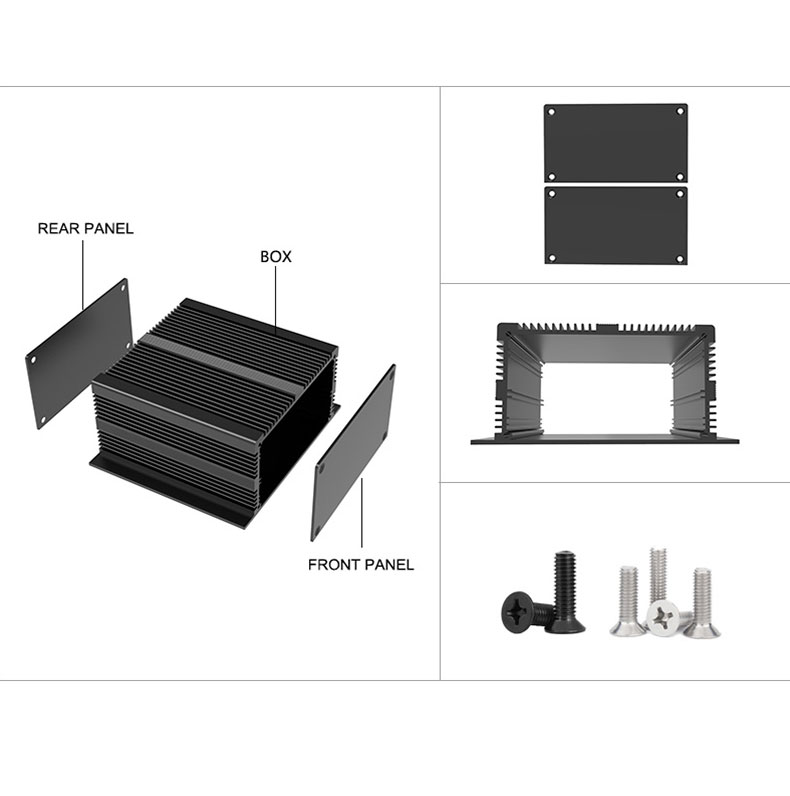 REAR PANEL
BOX
FRONT PANEL